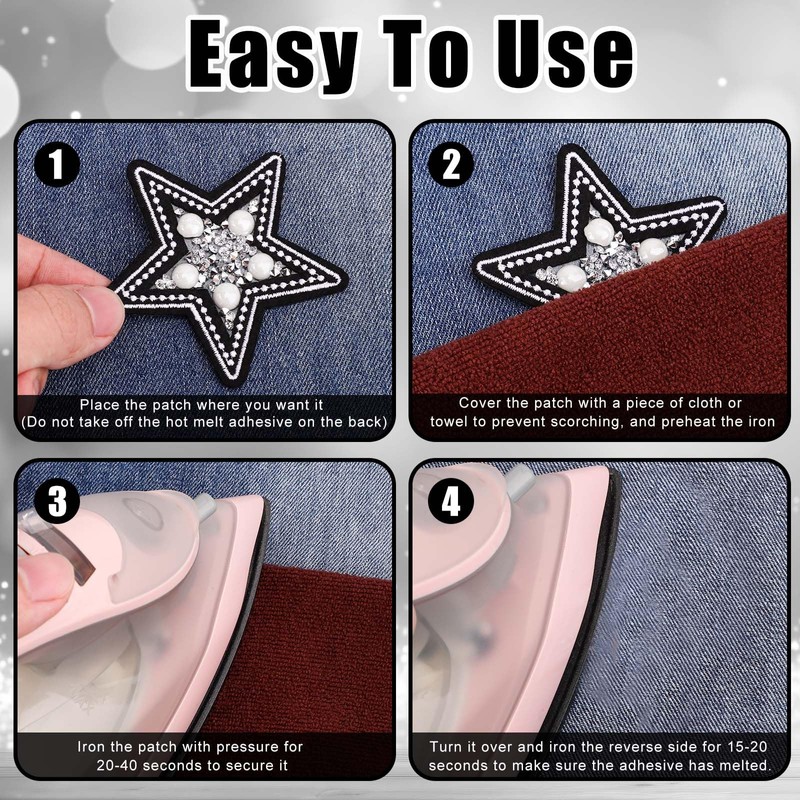 Easy To Use

1

Place the patch where you want it (Do not take off the hot melt adhesive on the back)

2

Cover the patch with a piece of cloth or towel to prevent scorching, and preheat the iron

3

Iron the patch with pressure for 20-40 seconds to secure it

4

Turn it over and iron the reverse side for 15-20 seconds to make sure the adhesive has melted.