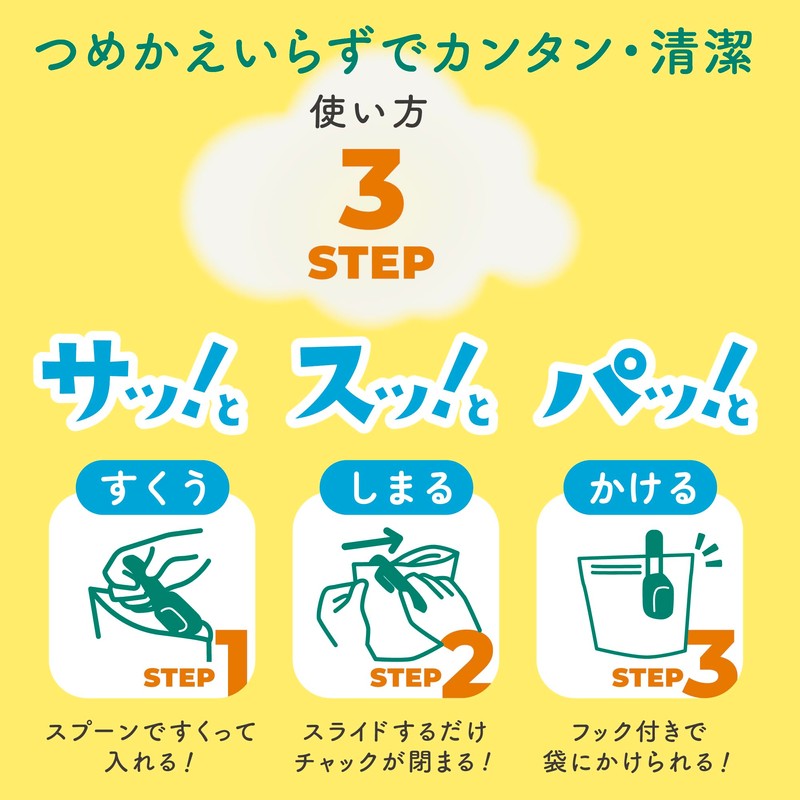 つめかえいらずでカンタン・清潔

使い方
3
STEP

サッ!と スッ!と パッ!と

すくう
STEP 1
スプーンですくって入れる!

しまる
STEP 2
スライドするだけチャックが閉まる!

かける
STEP 3
フック付きで袋にかけられる!