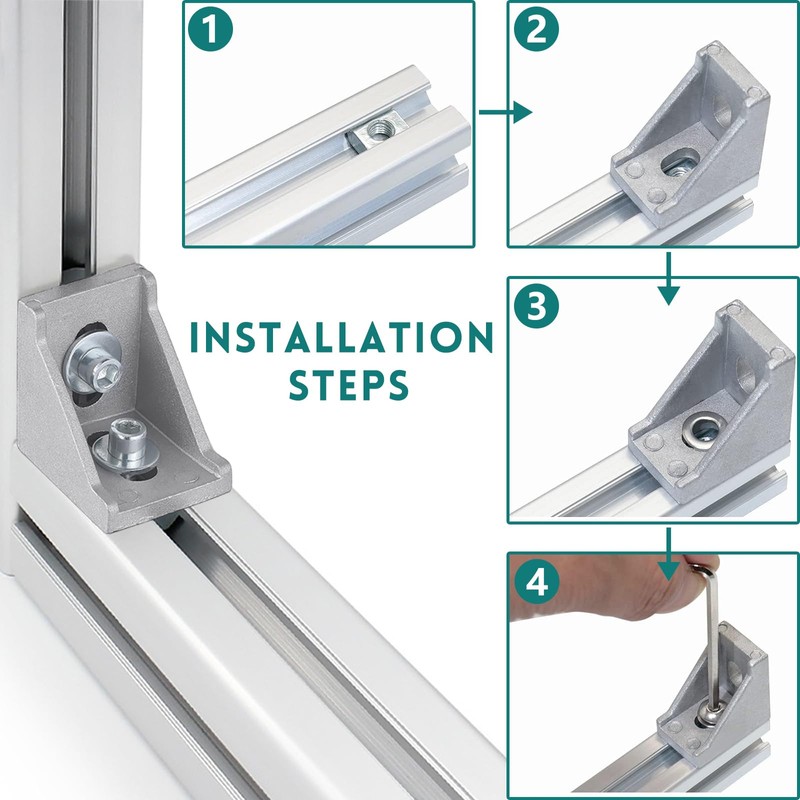 1

2

INSTALLATION STEPS

3

4