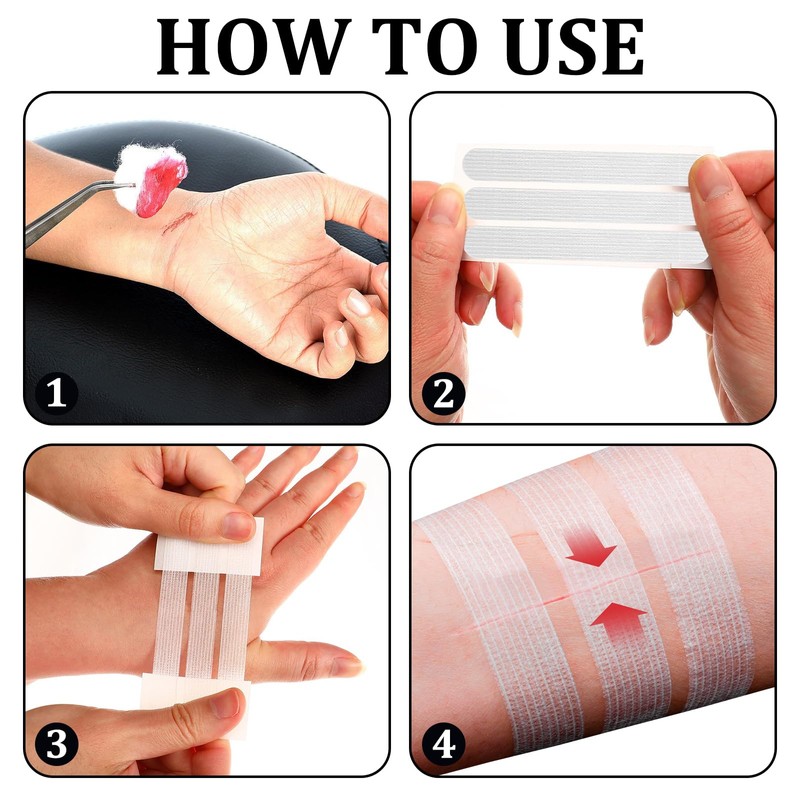 HOW TO USE

1

2

3

4