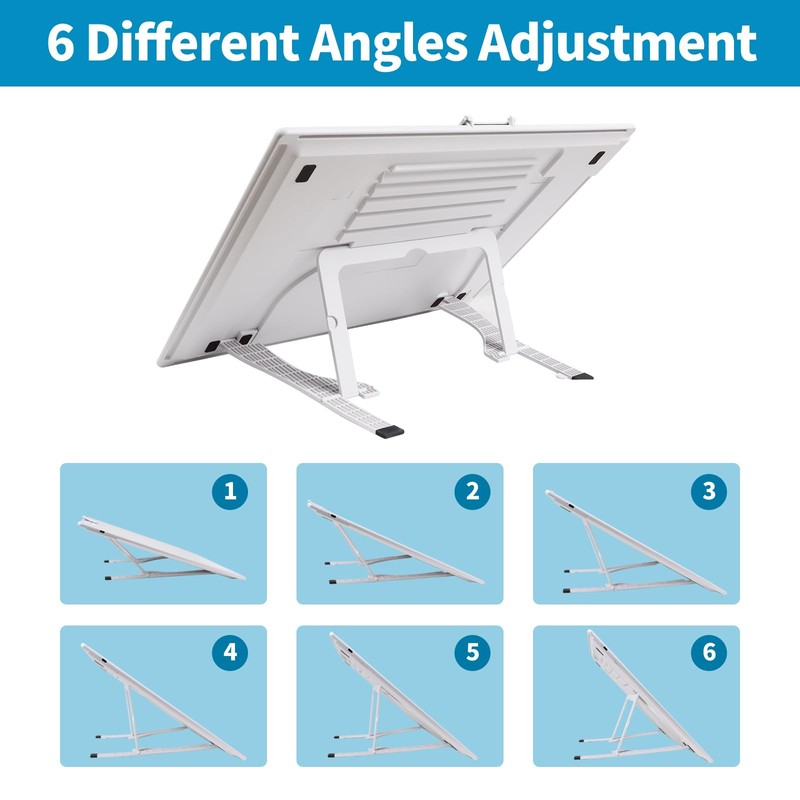 6 Different Angles Adjustment

1

2

3

4

5

6