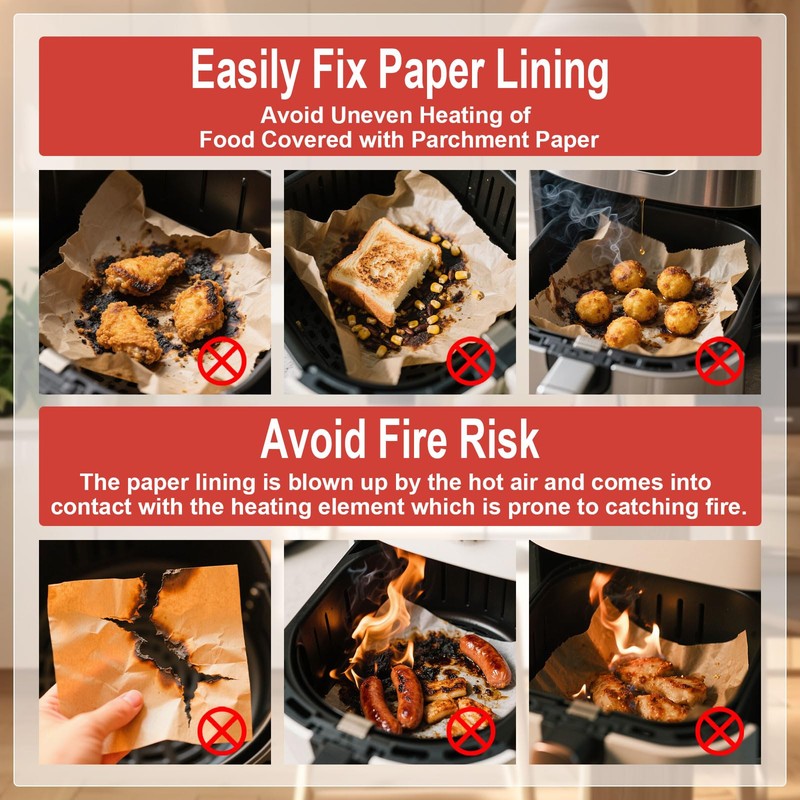 Easily Fix Paper Lining

Avoid Uneven Heating of Food Covered with Parchment Paper

Avoid Fire Risk

The paper lining is blown up by the hot air and comes into contact with the heating element which is prone to catching fire.