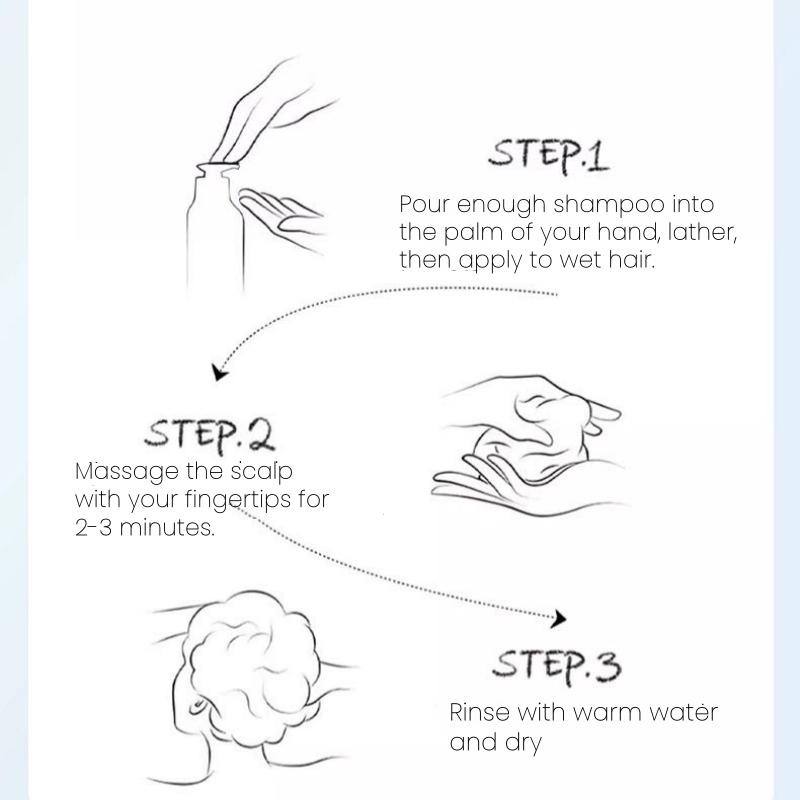 STEP.1

Pour enough shampoo into the palm of your hand, lather, then apply to wet hair.

STEP.2

Massage the scalp with your fingertips for 2-3 minutes.

STEP.3

Rinse with warm water and dry