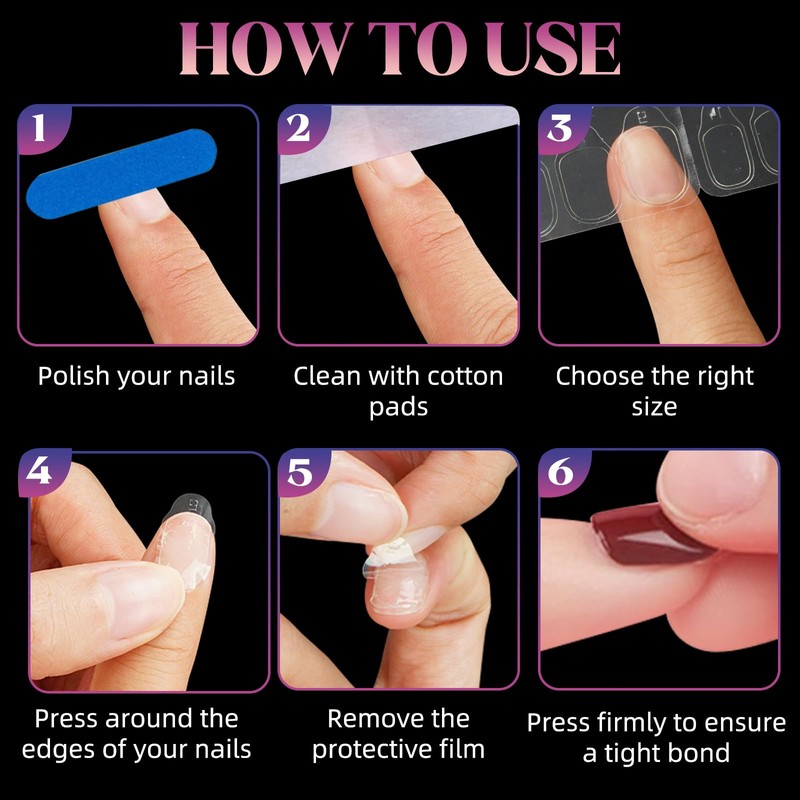 HOW TO USE

1
Polish your nails

2
Clean with cotton pads

3
Choose the right size

4
Press around the edges of your nails

5
Remove the protective film

6
Press firmly to ensure a tight bond