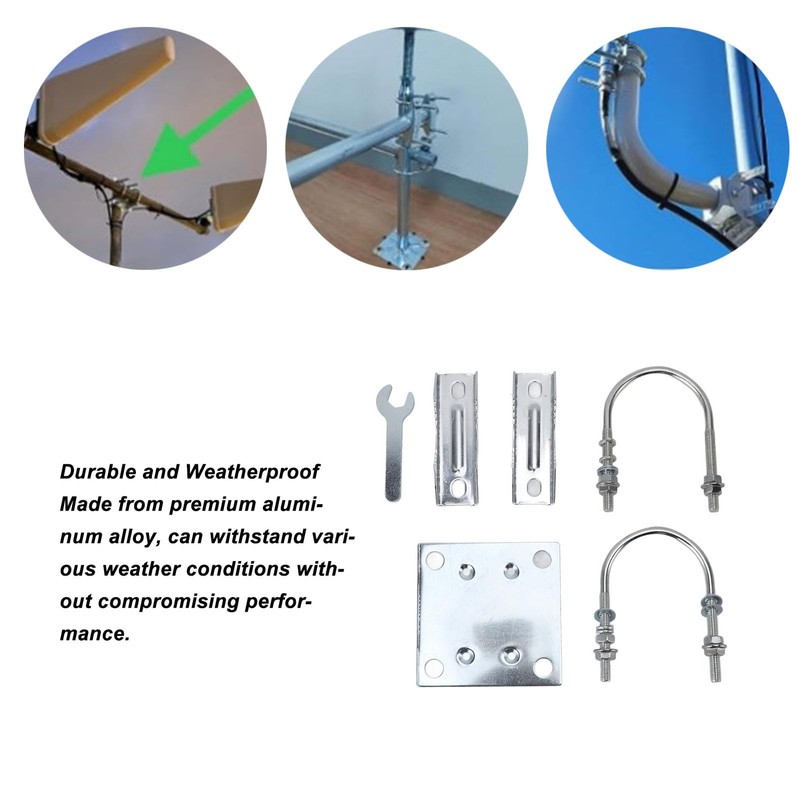 Durable and Weatherproof
Made from premium aluminum alloy, can withstand various weather conditions without compromising performance.