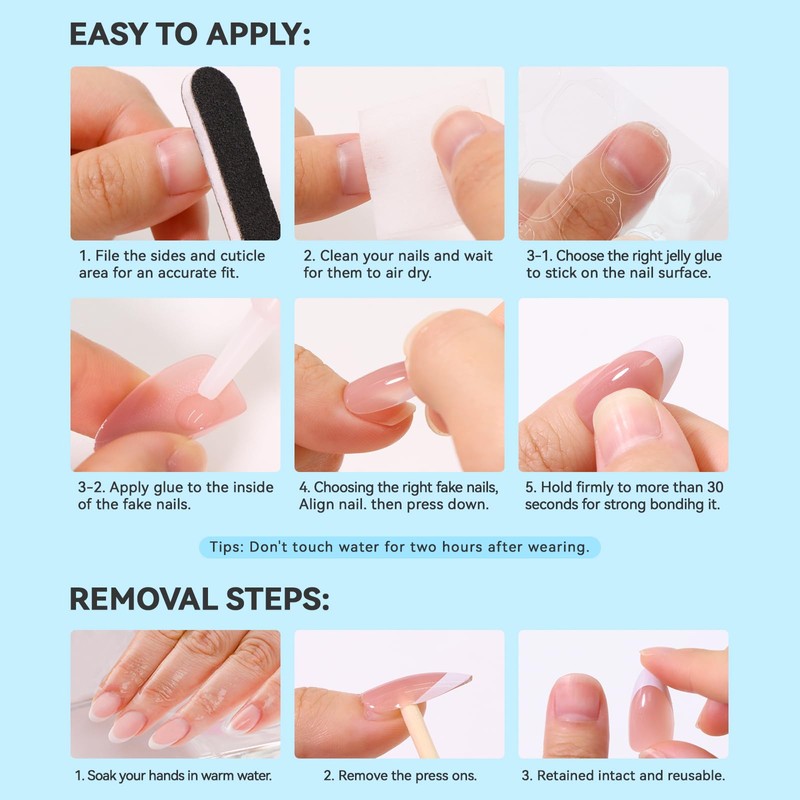 EASY TO APPLY:

1. File the sides and cuticle area for an accurate fit.

2. Clean your nails and wait for them to air dry.

3-1. Choose the right jelly glue to stick on the nail surface.

3-2. Apply glue to the inside of the fake nails.

4. Choosing the right fake nails, Align nail. then press down.

5. Hold firmly to more than 30 seconds for strong bondihg it.

Tips: Don't touch water for two hours after wearing.

REMOVAL STEPS:

1. Soak your hands in warm water.

2. Remove the press ons.

3. Retained intact and reusable.