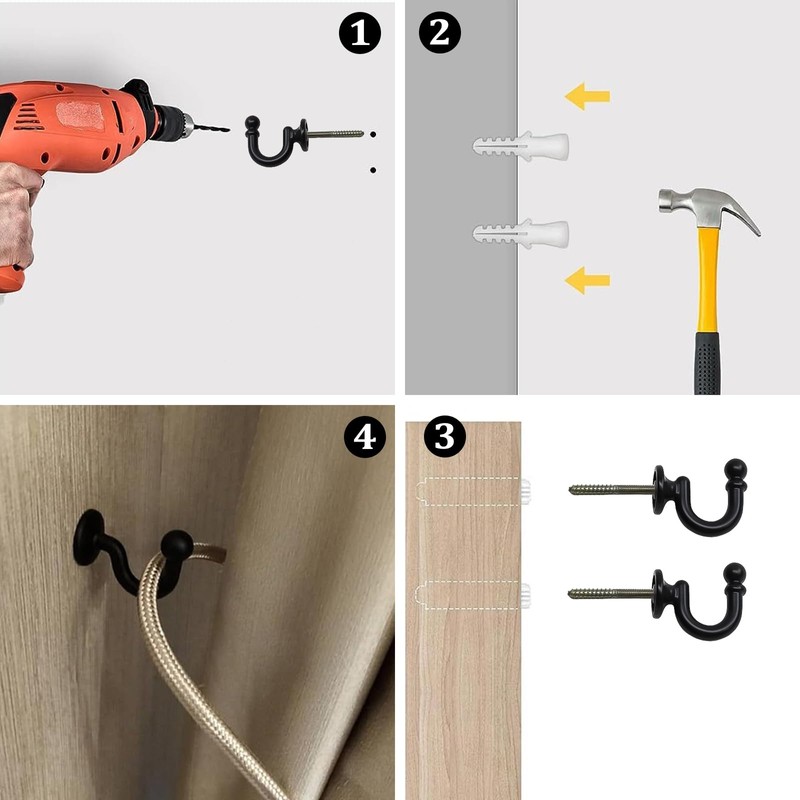 1
2
4
3