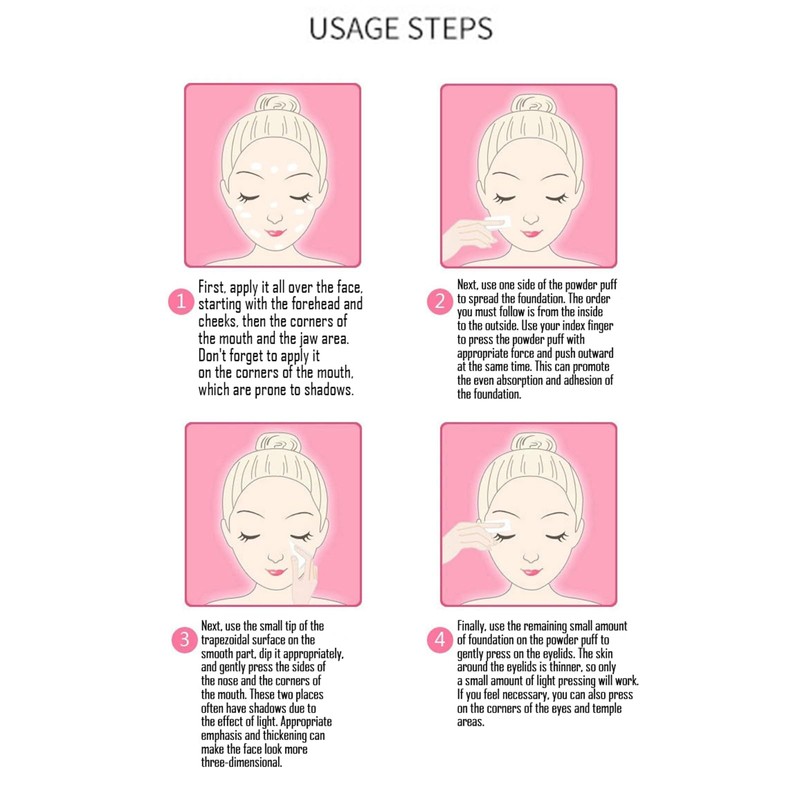 USAGE STEPS

1 First, apply it all over the face, starting with the forehead and cheeks, then the corners of the mouth and the jaw area. Don't forget to apply it on the corners of the mouth, which are prone to shadows.

2 Next, use one side of the powder puff to spread the foundation. The order you must follow is from the inside to the outside. Use your index finger to press the powder puff with appropriate force and push outward at the same time. This can promote the even absorption and adhesion of the foundation.

3 Next, use the small tip of the trapezoidal surface on the smooth part, dip it appropriately, and gently press the sides of the nose and the corners of the mouth. These two places often have shadows due to the effect of light. Appropriate emphasis and thickening can make the face look more three-dimensional.

4 Finally, use the remaining small amount of foundation on the powder puff to gently press on the eyelids. The skin around the eyelids is thinner, so only a small amount of light pressing will work. If you feel necessary, you can also press on the corners of the eyes and temple areas.