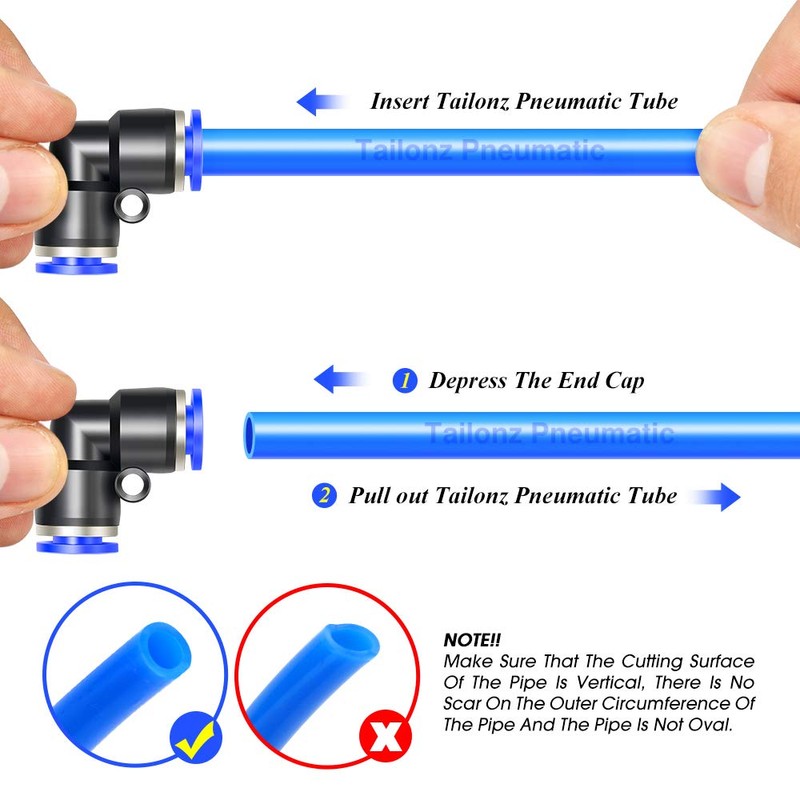 Insert Tailonz Pneumatic Tube

Tailonz Pneumatic

1 Depress The End Cap

Tailonz Pneumatic

2 Pull out Tailonz Pneumatic Tube

NOTE!!
Make Sure That The Cutting Surface Of The Pipe Is Vertical, There Is No Scar On The Outer Circumference Of The Pipe And The Pipe Is Not Oval.