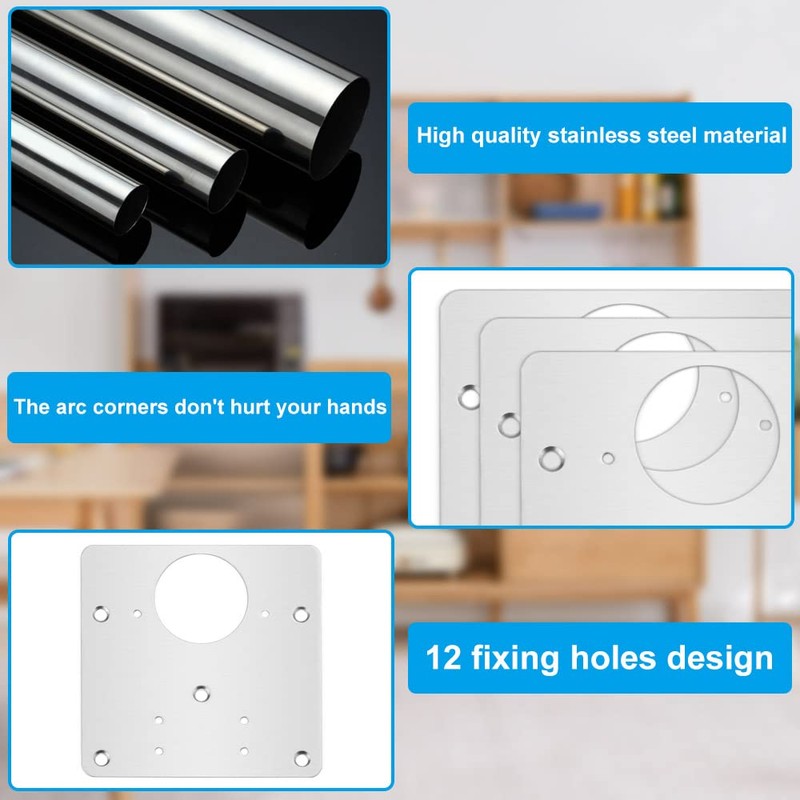 High quality stainless steel material

The arc corners don't hurt your hands

12 fixing holes design