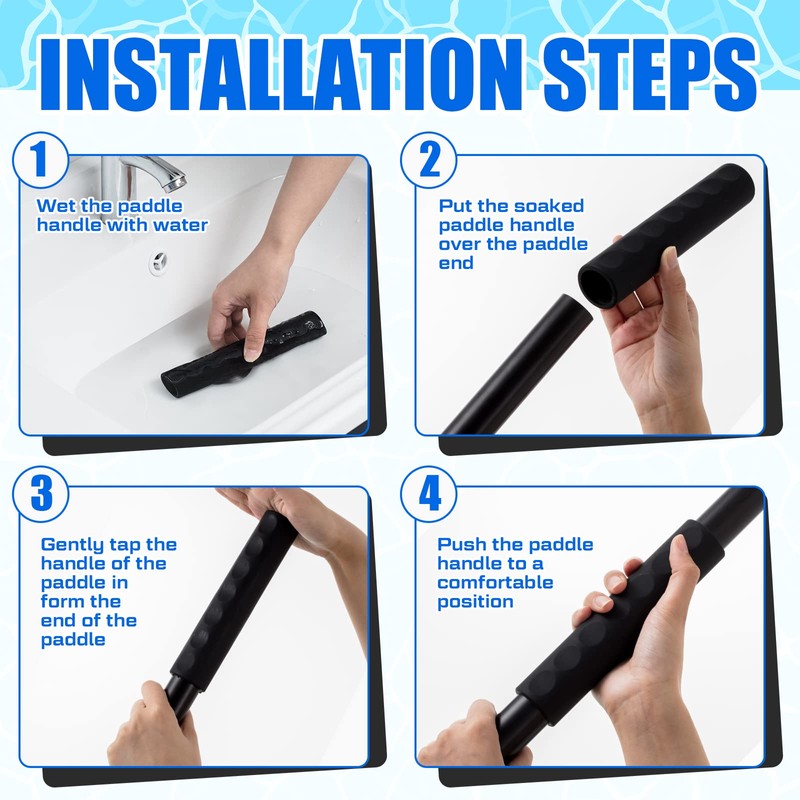 INSTALLATION STEPS

1
Wet the paddle handle with water

2
Put the soaked paddle handle over the paddle end

3
Gently tap the handle of the paddle in form the end of the paddle

4
Push the paddle handle to a comfortable position