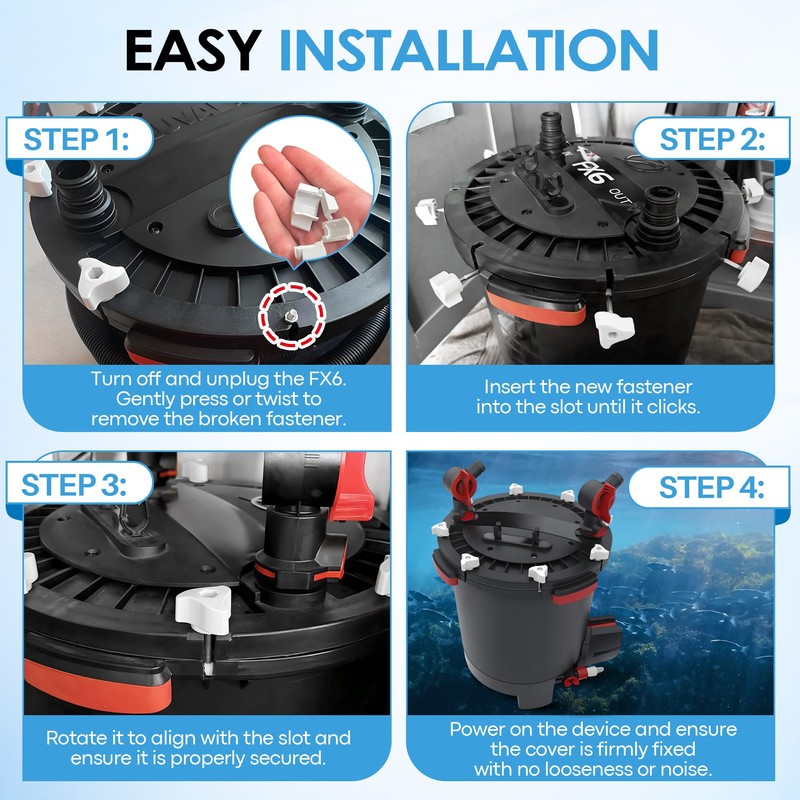 EASY INSTALLATION

STEP 1:

Turn off and unplug the FX6. Gently press or twist to remove the broken fastener.

STEP 2:

FX6

OUT

Insert the new fastener into the slot until it clicks.

STEP 3:

Rotate it to align with the slot and ensure it is properly secured.

STEP 4:

Power on the device and ensure the cover is firmly fixed with no looseness or noise.