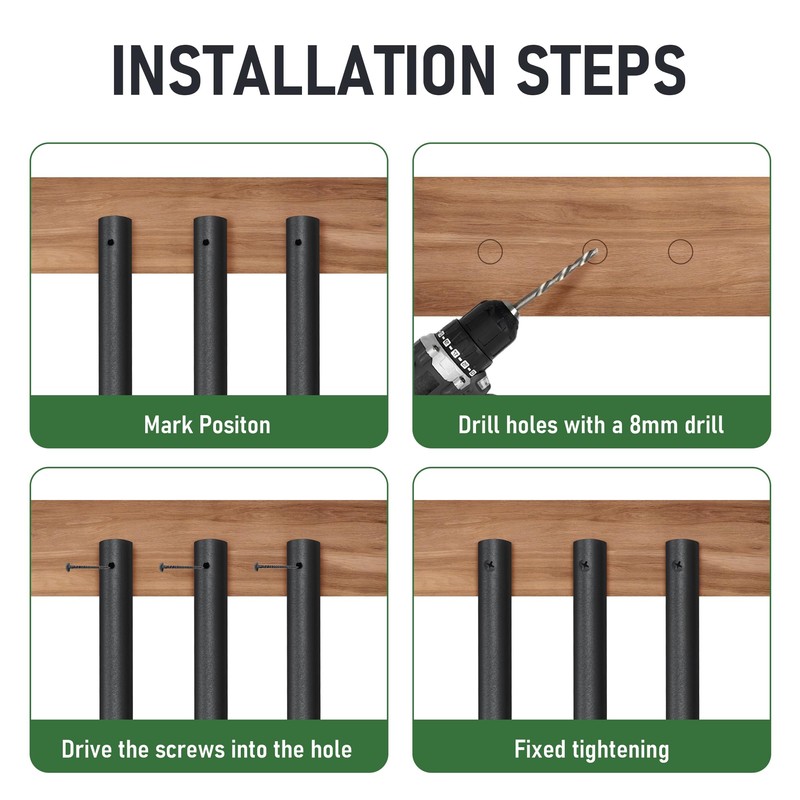 INSTALLATION STEPS

Mark Positon

Drill holes with a 8mm drill

Drive the screws into the hole

Fixed tightening