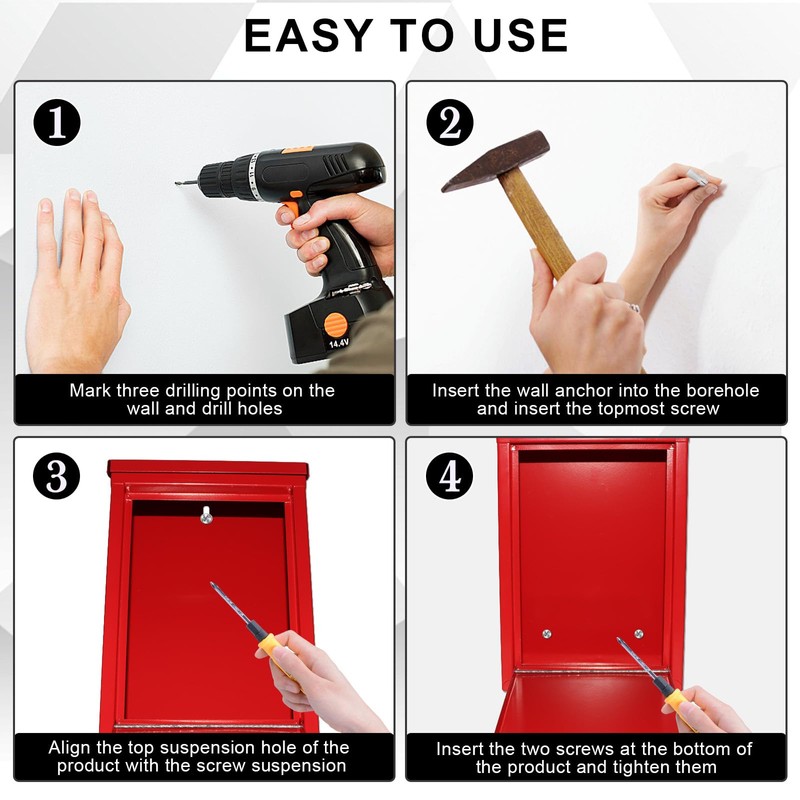 EASY TO USE

1

14.4V

Mark three drilling points on the wall and drill holes

2

Insert the wall anchor into the borehole and insert the topmost screw

3

Align the top suspension hole of the product with the screw suspension

4

Insert the two screws at the bottom of the product and tighten them