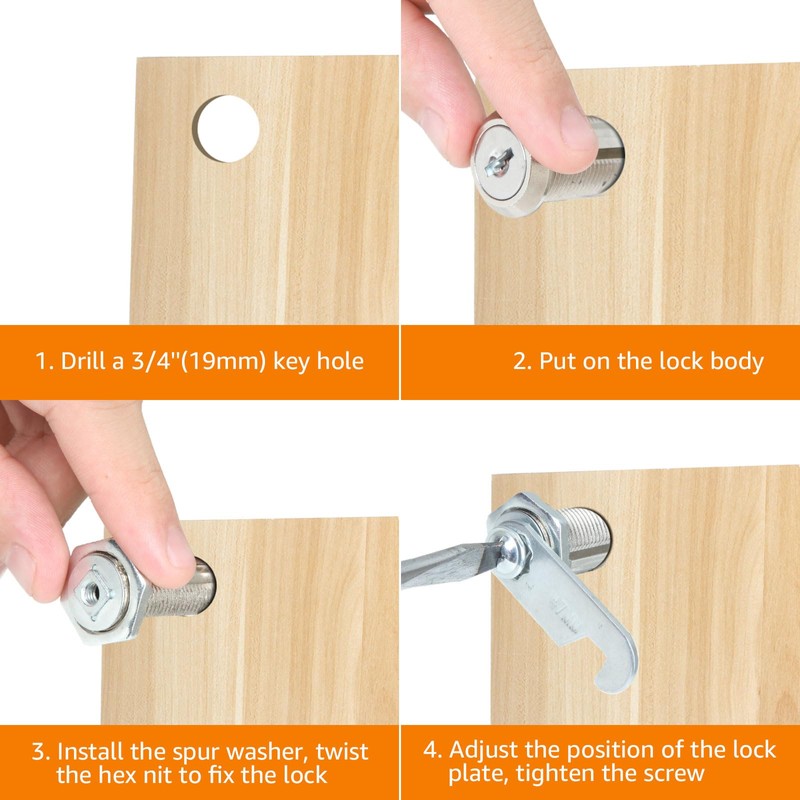 1. Drill a 3/4''(19mm) key hole

2. Put on the lock body

3. Install the spur washer, twist the hex nit to fix the lock

4. Adjust the position of the lock plate, tighten the screw