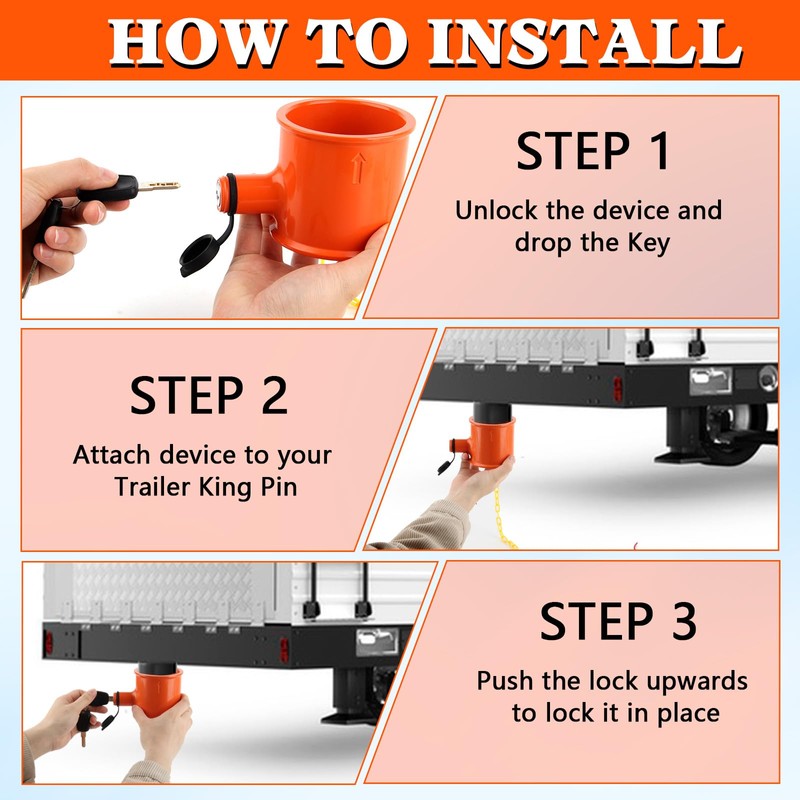 HOW TO INSTALL

STEP 1

Unlock the device and drop the Key

STEP 2

Attach device to your Trailer King Pin

STEP 3

Push the lock upwards to lock it in place