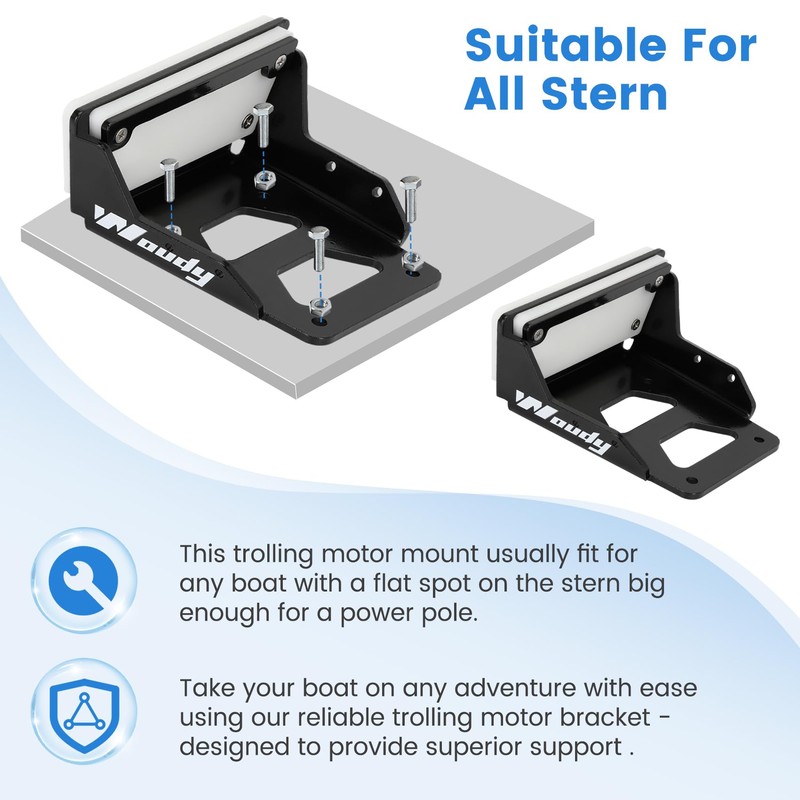 Suitable For All Stern

Woudy

Woudy

This trolling motor mount usually fit for any boat with a flat spot on the stern big enough for a power pole.

Take your boat on any adventure with ease using our reliable trolling motor bracket - designed to provide superior support .