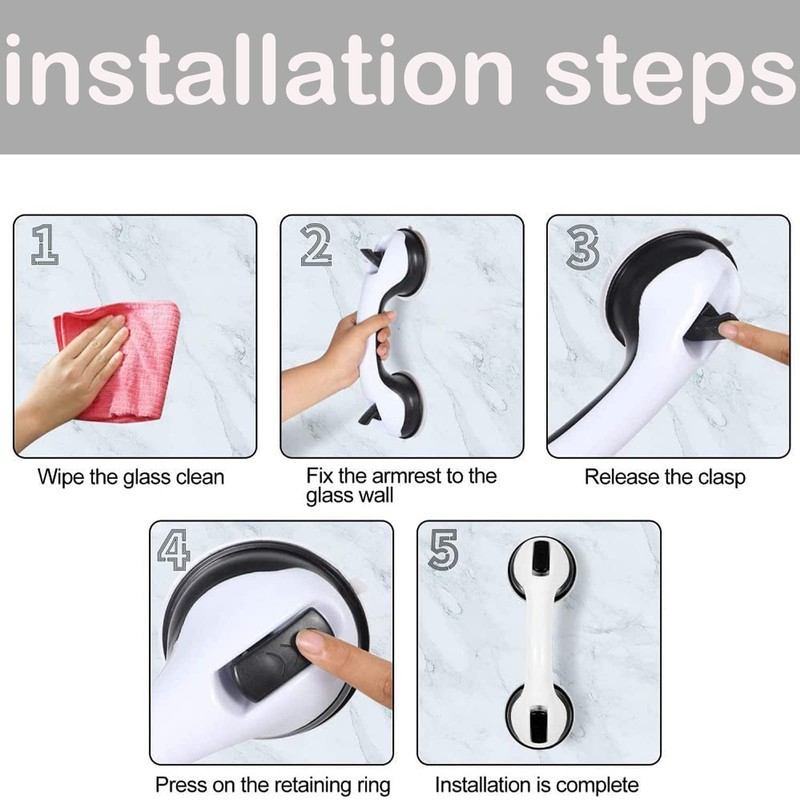 installation steps

1

Wipe the glass clean

2

Fix the armrest to the glass wall

3

Release the clasp

4

Press on the retaining ring

5

Installation is complete