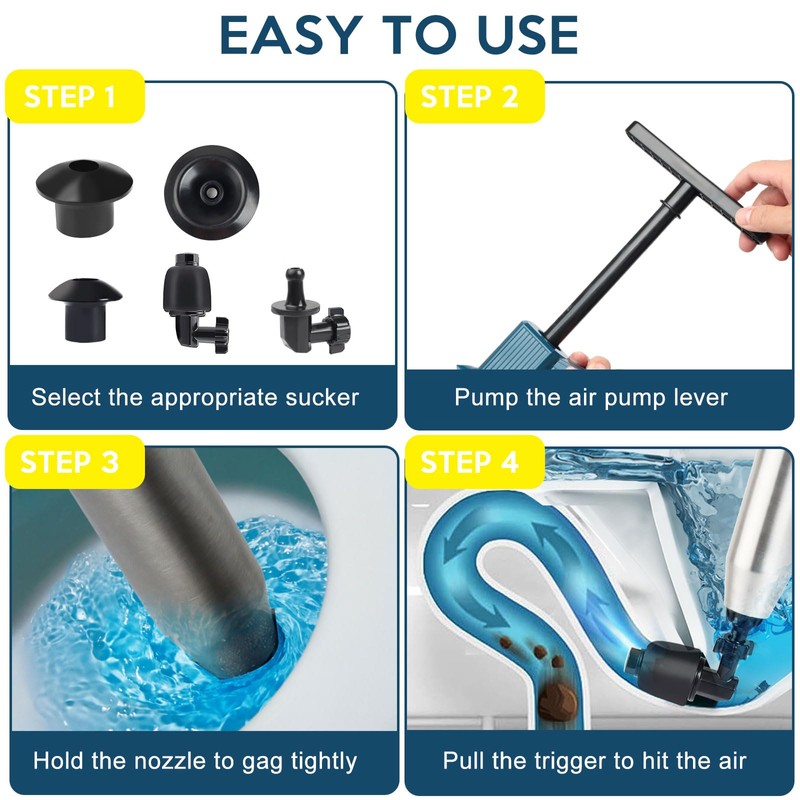 EASY TO USE

STEP 1

Select the appropriate sucker

STEP 2

Pump the air pump lever

STEP 3

Hold the nozzle to gag tightly

STEP 4

Pull the trigger to hit the air