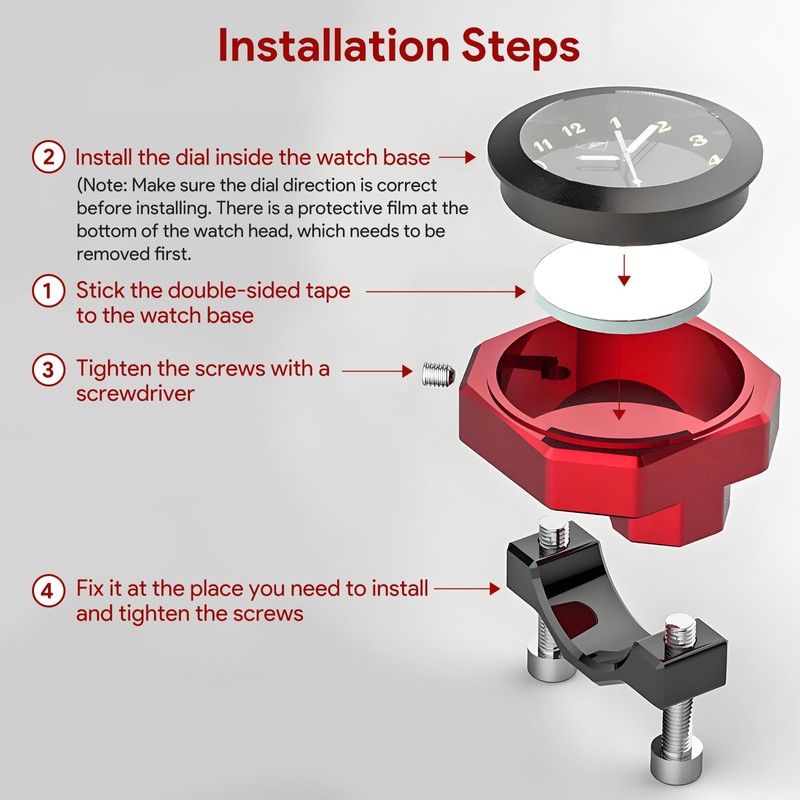 Installation Steps

② Install the dial inside the watch base
(Note: Make sure the dial direction is correct before installing. There is a protective film at the bottom of the watch head, which needs to be removed first.

① Stick the double-sided tape to the watch base

③ Tighten the screws with a screwdriver

④ Fix it at the place you need to install and tighten the screws

11 12 1 2 3 4