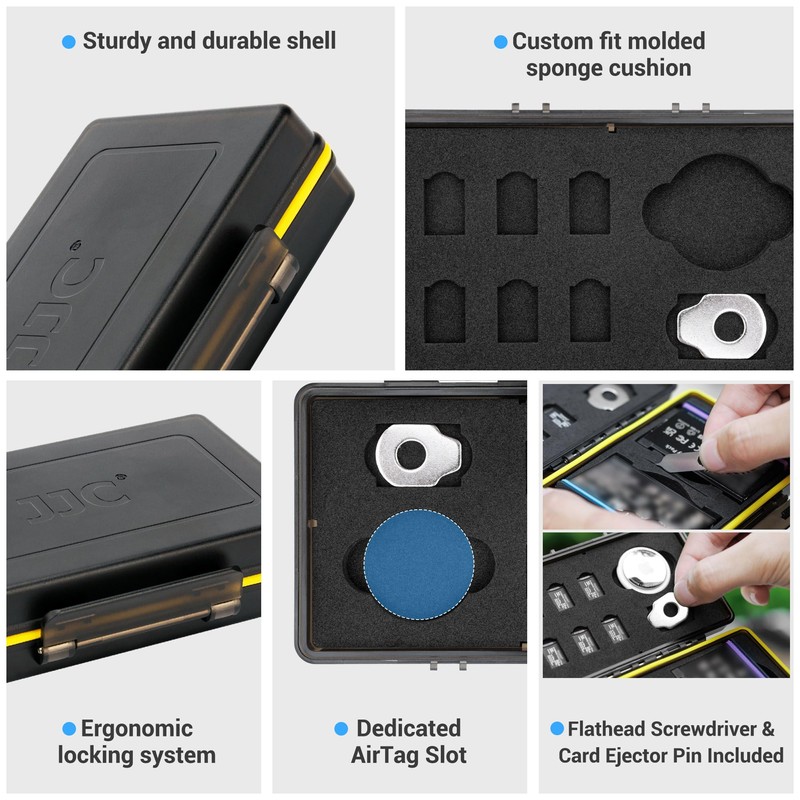 Sturdy and durable shell

Custom fit molded sponge cushion

JJC

JJC

Ergonomic locking system

Dedicated AirTag Slot

Flathead Screwdriver & Card Ejector Pin Included