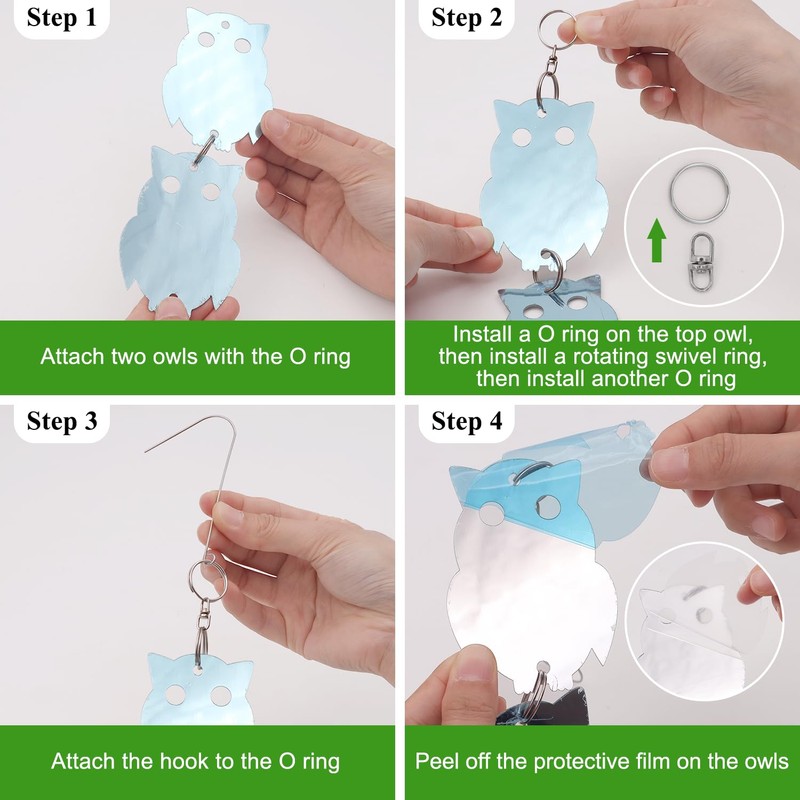 Step 1

Attach two owls with the O ring

Step 2

Install a O ring on the top owl, then install a rotating swivel ring, then install another O ring

Step 3

Attach the hook to the O ring

Step 4

Peel off the protective film on the owls