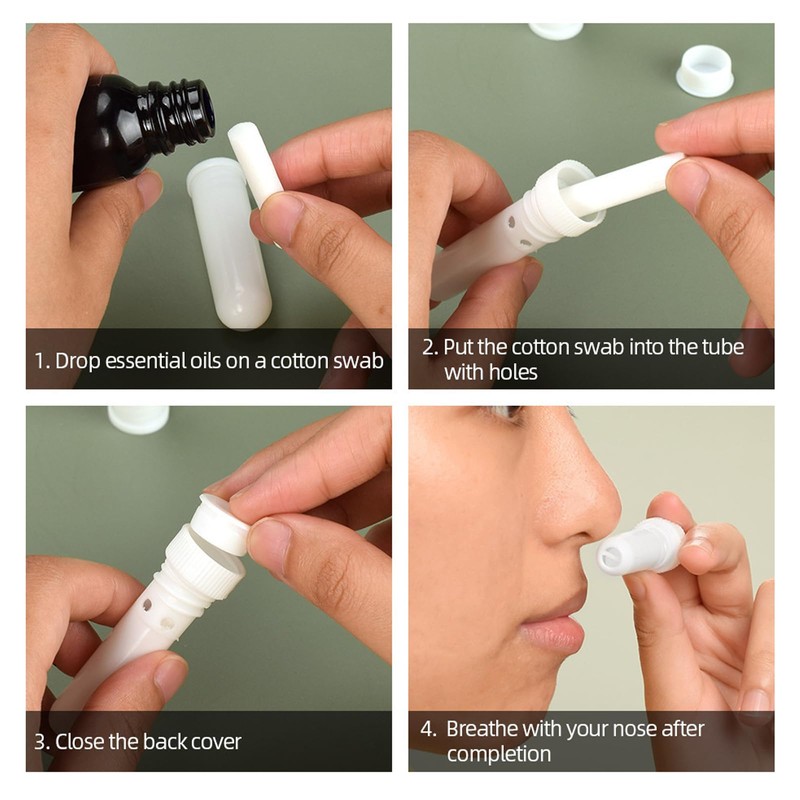 1. Drop essential oils on a cotton swab

2. Put the cotton swab into the tube with holes

3. Close the back cover

4. Breathe with your nose after completion