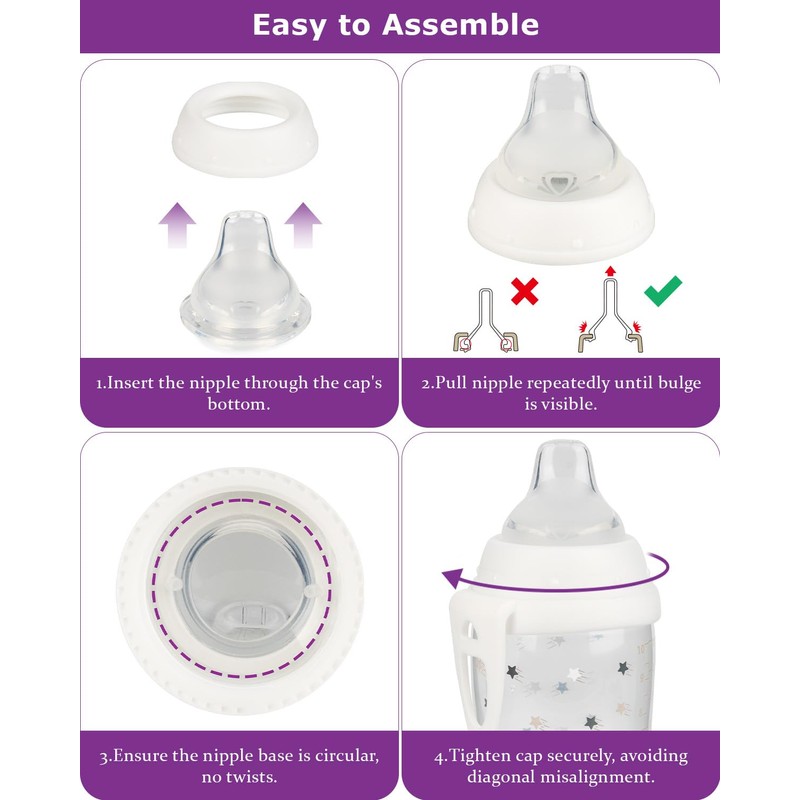 Easy to Assemble

1.Insert the nipple through the cap's bottom.

2.Pull nipple repeatedly until bulge is visible.

3.Ensure the nipple base is circular, no twists.

4.Tighten cap securely, avoiding diagonal misalignment.