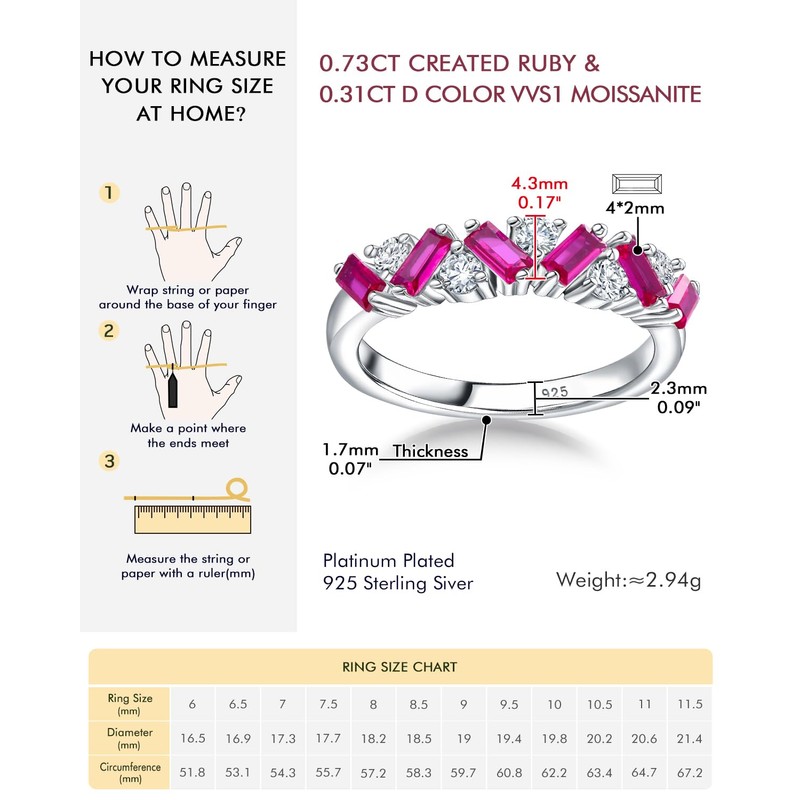 HOW TO MEASURE YOUR RING SIZE AT HOME?

1

Wrap string or paper around the base of your finger

2

Make a point where the ends meet

3

Measure the string or paper with a ruler(mm)

0.73CT CREATED RUBY &
0.31CT D COLOR VVS1 MOISSANITE

4.3mm
0.17"

4*2mm

925

2.3mm
0.09"

1.7mm
0.07"
Thickness

Platinum Plated
925 Sterling Siver

Weight:≈2.94g

RING SIZE CHART

| Ring Size (mm) | 6 | 6.5 | 7 | 7.5 | 8 | 8.5 | 9 | 9.5 | 10 | 10.5 | 11 | 11.5 |
|---|---|---|---|---|---|---|---|---|---|---|---|---|
| Diameter (mm) | 16.5 | 16.9 | 17.3 | 17.7 | 18.2 | 18.5 | 19 | 19.4 | 19.8 | 20.2 | 20.6 | 21.4 |
| Circumference (mm) | 51.8 | 53.1 | 54.3 | 55.7 | 57.2 | 58.3 | 59.7 | 60.8 | 62.2 | 63.4 | 64.7 | 67.2 |