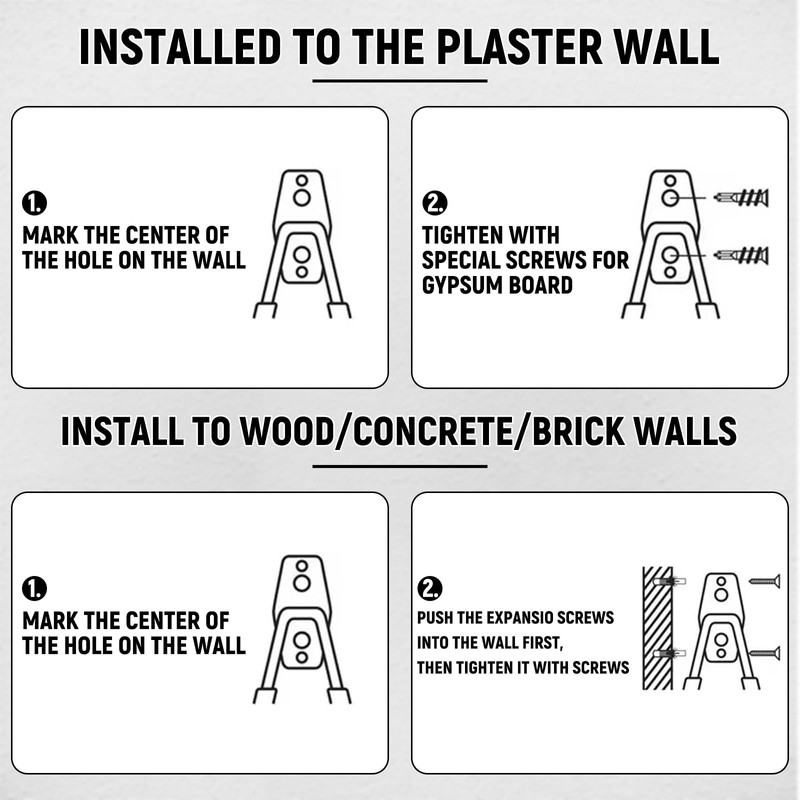 INSTALLED TO THE PLASTER WALL

1.
MARK THE CENTER OF THE HOLE ON THE WALL

2.
TIGHTEN WITH SPECIAL SCREWS FOR GYPSUM BOARD

INSTALL TO WOOD/CONCRETE/BRICK WALLS

1.
MARK THE CENTER OF THE HOLE ON THE WALL

2.
PUSH THE EXPANSIO SCREWS INTO THE WALL FIRST, THEN TIGHTEN IT WITH SCREWS