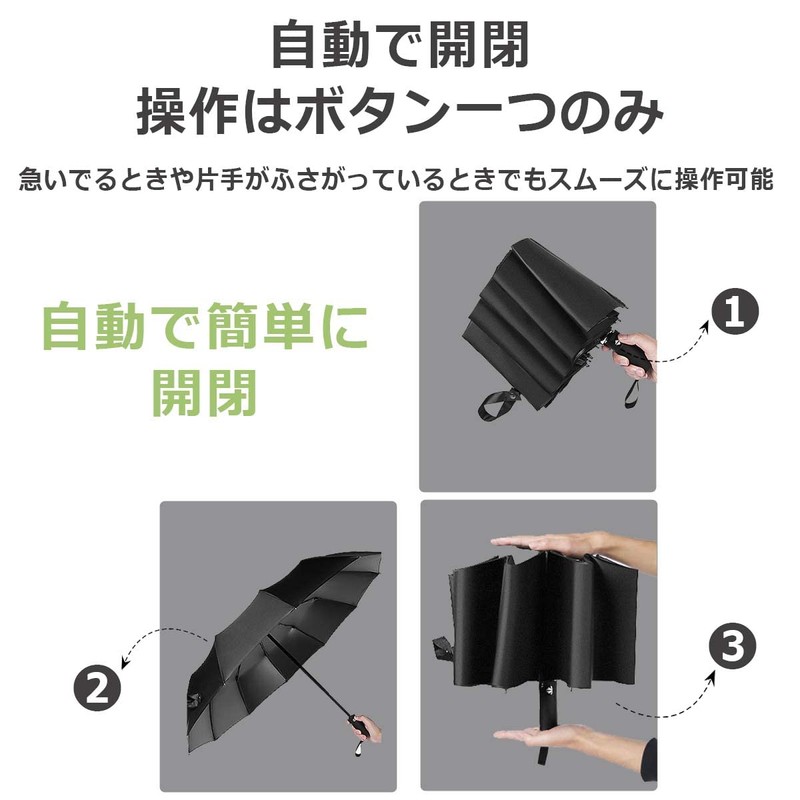 自動で開閉
操作はボタン一つのみ

急いでるときや片手がふさがっているときでもスムーズに操作可能

自動で簡単に
開閉

1

2

3