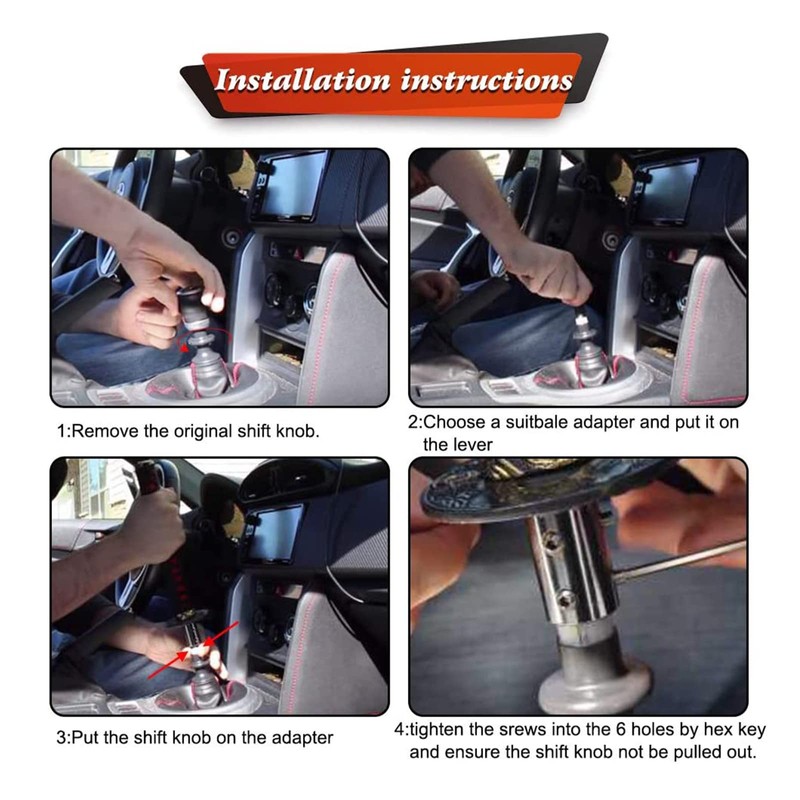 Installation instructions

1:Remove the original shift knob.

2:Choose a suitbale adapter and put it on the lever

3:Put the shift knob on the adapter

4:tighten the srews into the 6 holes by hex key and ensure the shift knob not be pulled out.