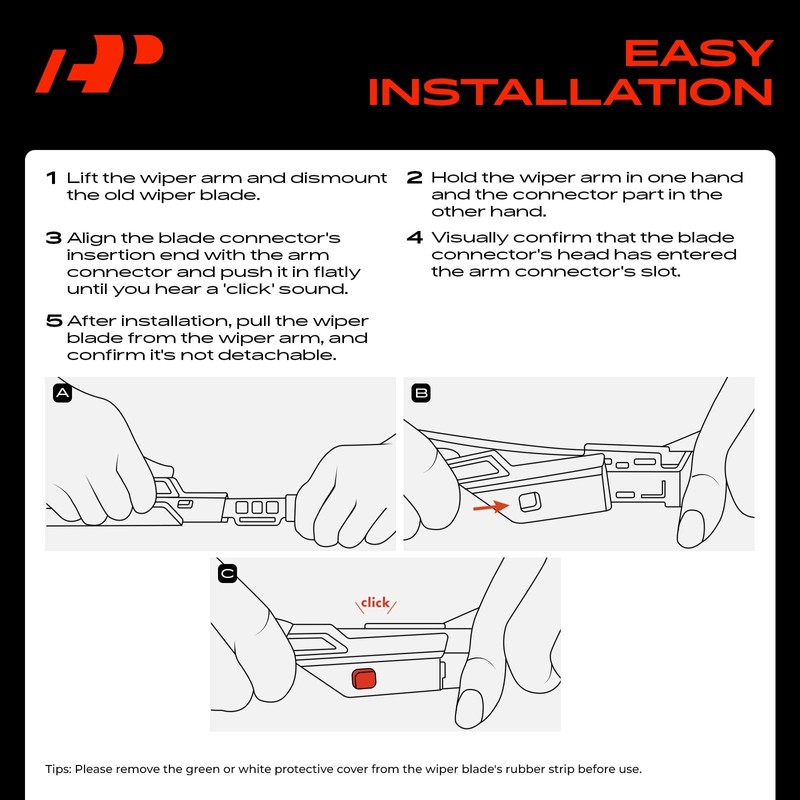 EASY INSTALLATION

1 Lift the wiper arm and dismount the old wiper blade.

2 Hold the wiper arm in one hand and the connector part in the other hand.

3 Align the blade connector's insertion end with the arm connector and push it in flatly until you hear a 'click' sound.

4 Visually confirm that the blade connector's head has entered the arm connector's slot.

5 After installation, pull the wiper blade from the wiper arm, and confirm it's not detachable.

A

B

C

click

Tips: Please remove the green or white protective cover from the wiper blade's rubber strip before use.