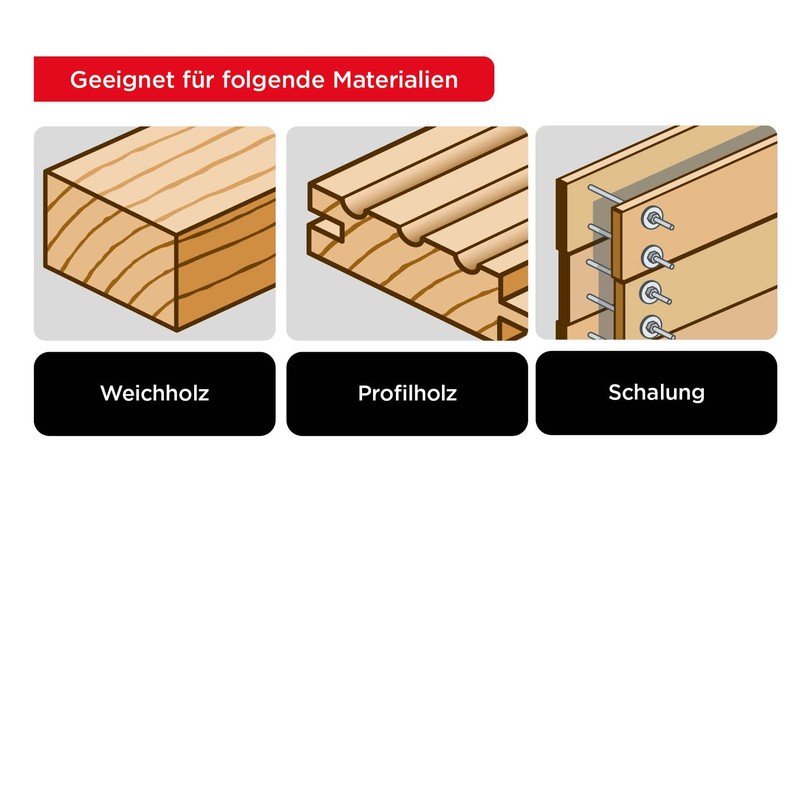 Geeignet für folgende Materialien

Weichholz

Profilholz

Schalung