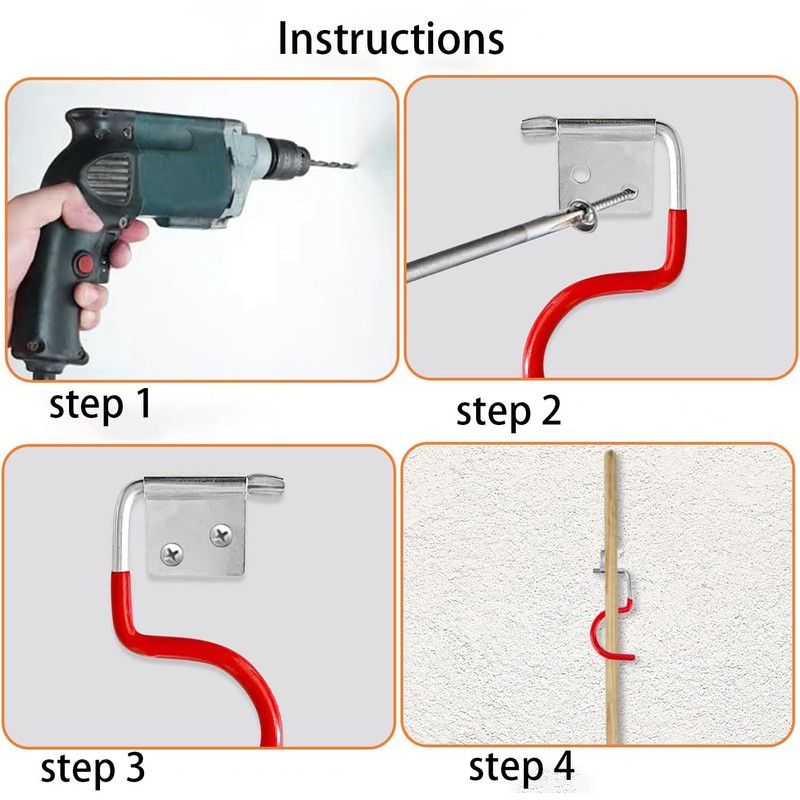 Instructions

step 1

step 2

step 3

step 4