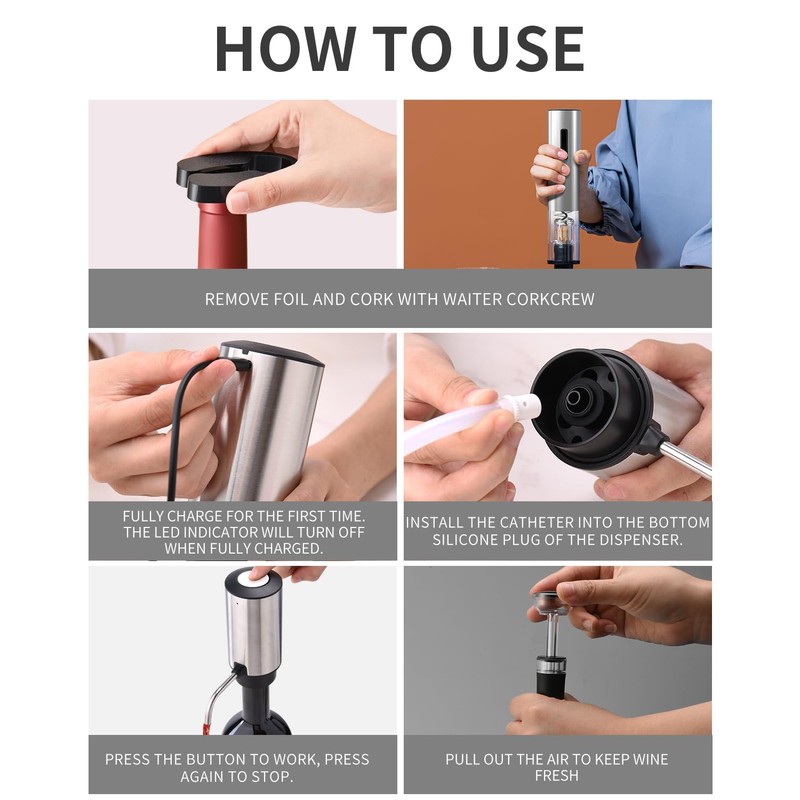 HOW TO USE

REMOVE FOIL AND CORK WITH WAITER CORKCREW

FULLY CHARGE FOR THE FIRST TIME. THE LED INDICATOR WILL TURN OFF WHEN FULLY CHARGED.

INSTALL THE CATHETER INTO THE BOTTOM SILICONE PLUG OF THE DISPENSER.

PRESS THE BUTTON TO WORK, PRESS AGAIN TO STOP.

PULL OUT THE AIR TO KEEP WINE FRESH