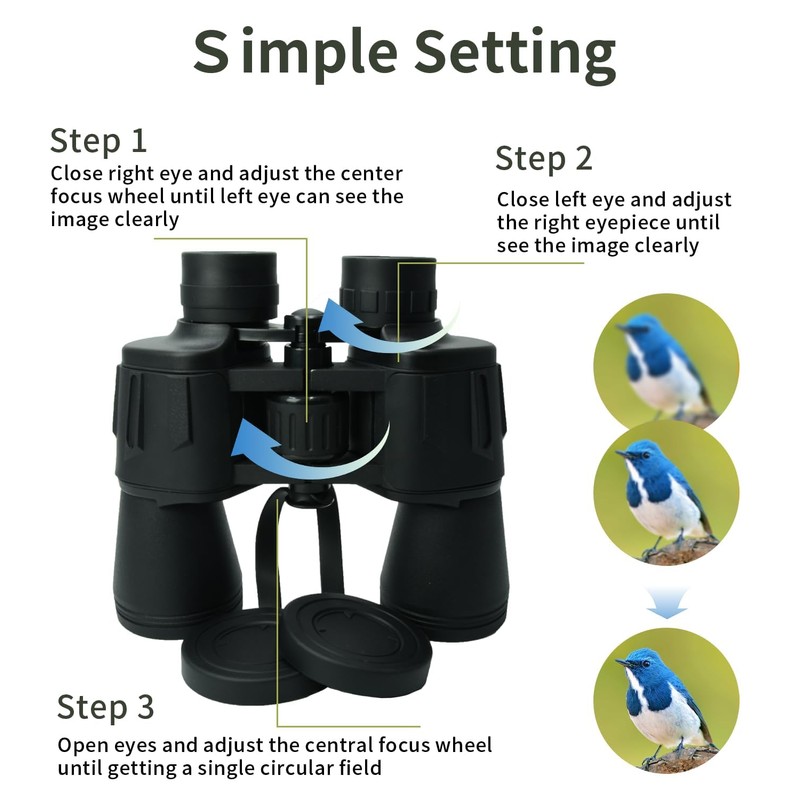 S imple Setting

Step 1
Close right eye and adjust the center focus wheel until left eye can see the image clearly

Step 2
Close left eye and adjust the right eyepiece until see the image clearly

Step 3
Open eyes and adjust the central focus wheel until getting a single circular field