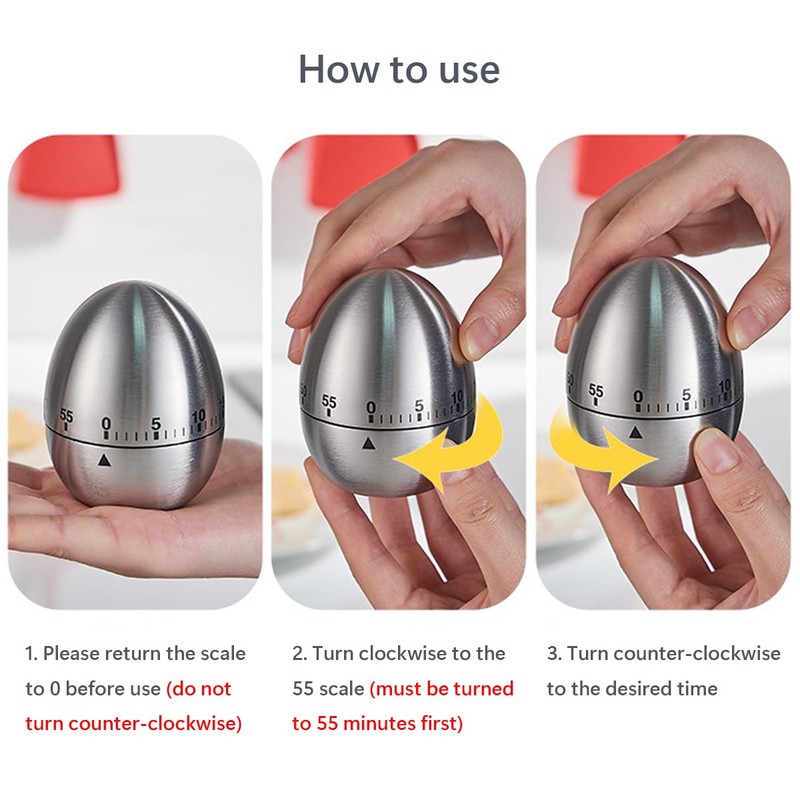 How to use

55 0 5 10

55 0 5 10

55 0 5 10

1. Please return the scale to 0 before use (do not turn counter-clockwise)

2. Turn clockwise to the 55 scale (must be turned to 55 minutes first)

3. Turn counter-clockwise to the desired time