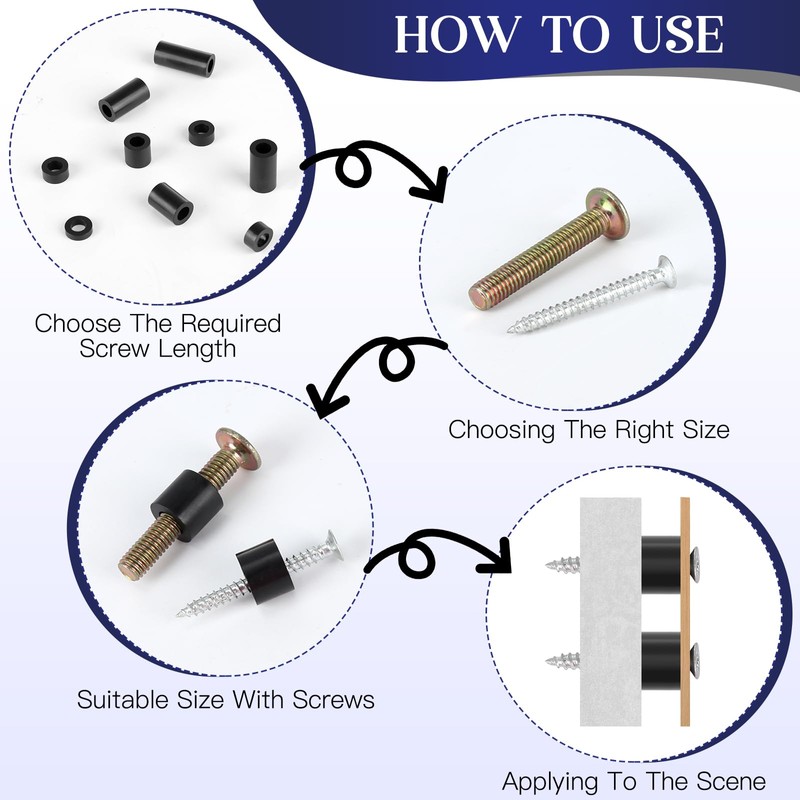 HOW TO USE

Choose The Required Screw Length

Choosing The Right Size

Suitable Size With Screws

Applying To The Scene