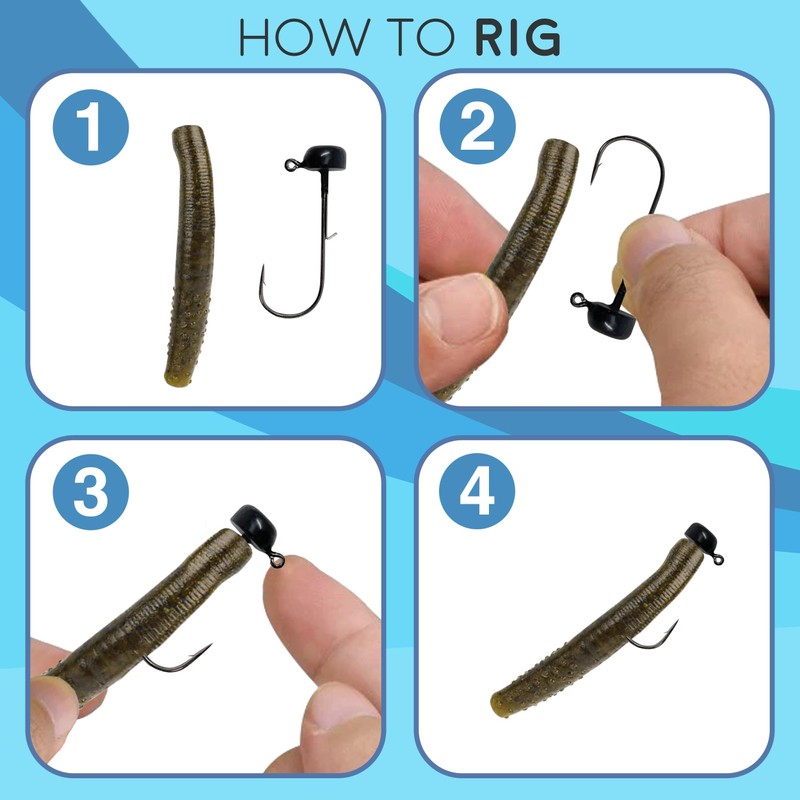 HOW TO RIG

1

2

3

4