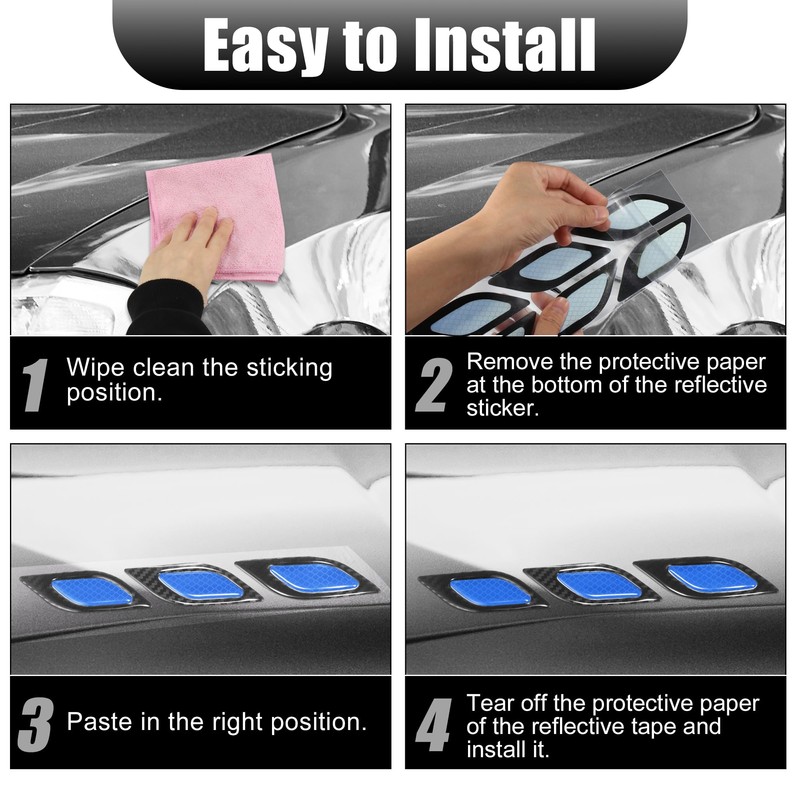 Easy to Install

1 Wipe clean the sticking position.

2 Remove the protective paper at the bottom of the reflective sticker.

3 Paste in the right position.

4 Tear off the protective paper of the reflective tape and install it.