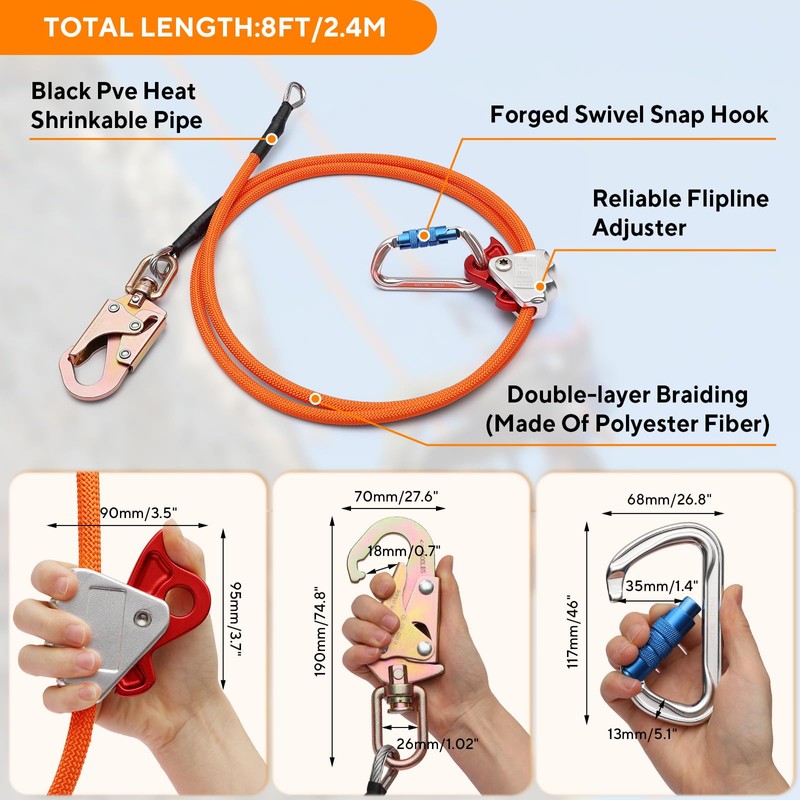 TOTAL LENGTH:8FT/2.4M

Black Pve Heat Shrinkable Pipe

Forged Swivel Snap Hook

Reliable Flipline Adjuster

Double-layer Braiding (Made Of Polyester Fiber)

90mm/3.5"

95mm/3.7"

70mm/27.6"

18mm/0.7"

190mm/74.8"

26mm/1.02"

68mm/26.8"

35mm/1.4"

117mm/46"

13mm/5.1"