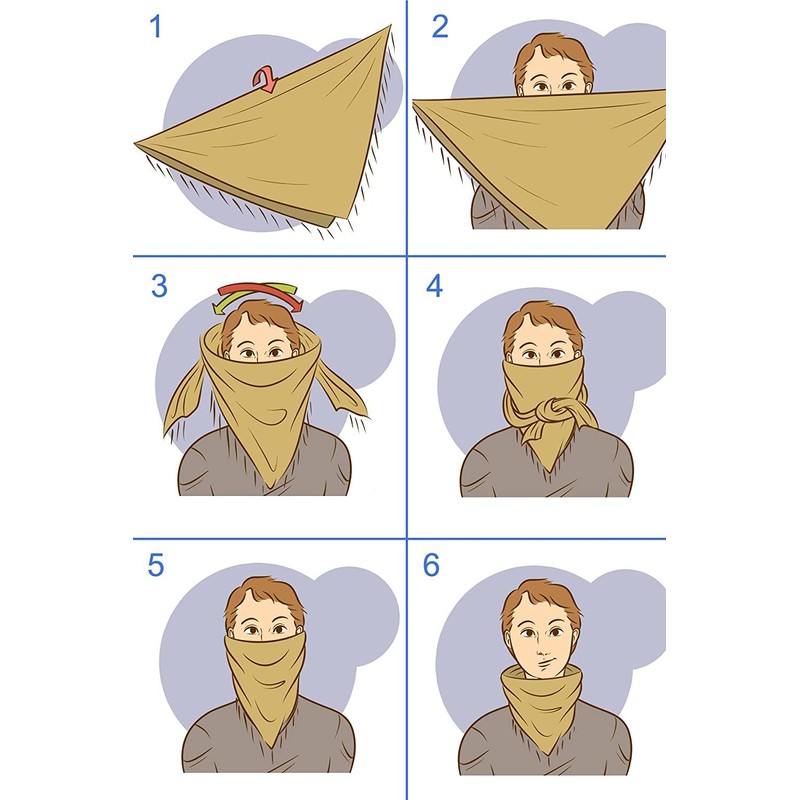 1

2

3

4

5

6