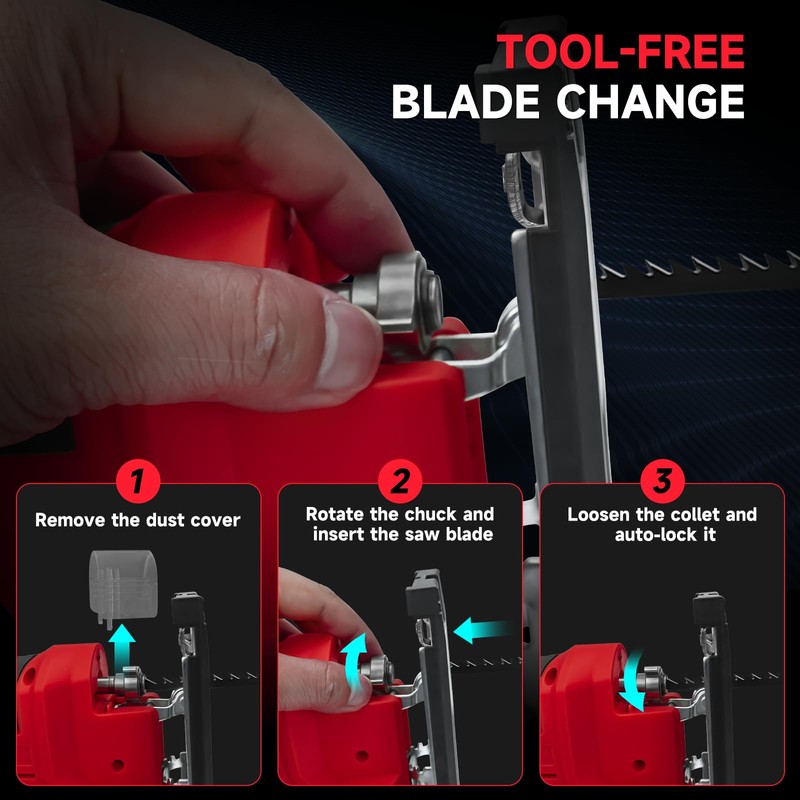 TOOL-FREE
BLADE CHANGE

1
Remove the dust cover

2
Rotate the chuck and insert the saw blade

3
Loosen the collet and auto-lock it