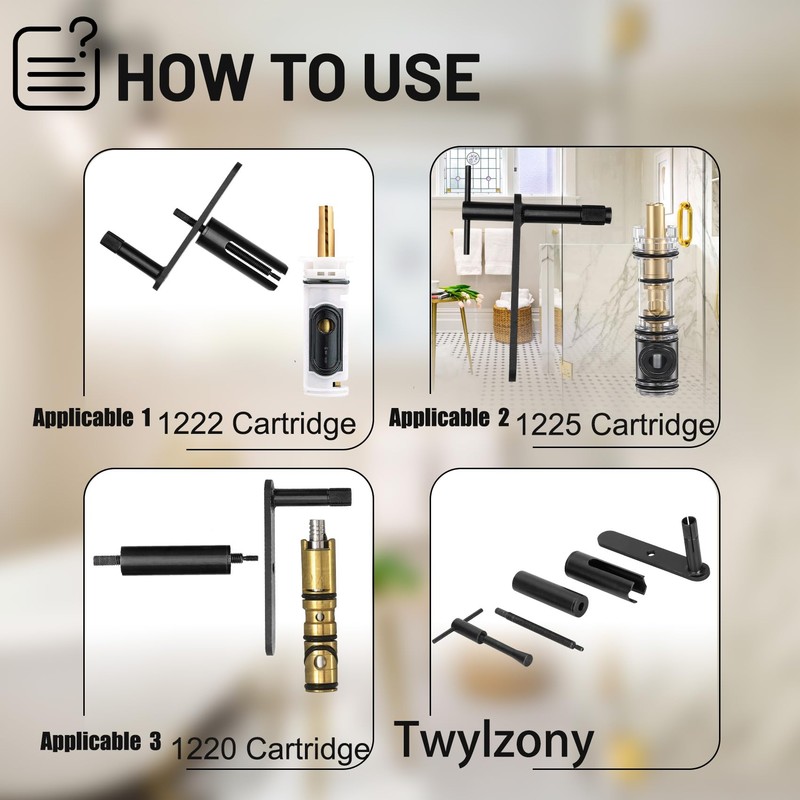 HOW TO USE

Applicable 1 1222 Cartridge

Applicable 2 1225 Cartridge

Applicable 3 1220 Cartridge

Twylzony