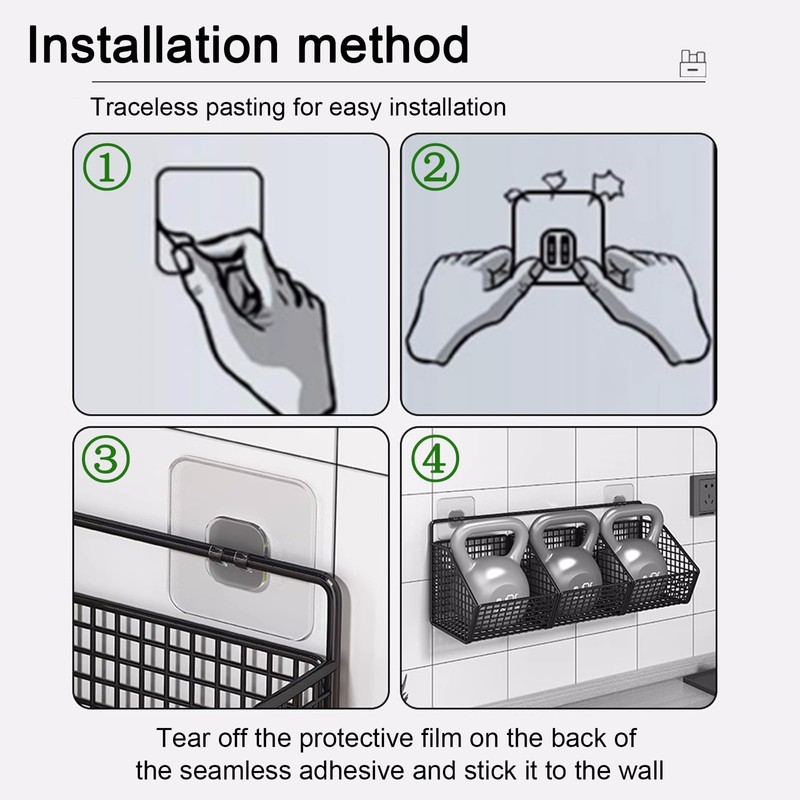 Installation method

Traceless pasting for easy installation

①

②

③

④

Tear off the protective film on the back of the seamless adhesive and stick it to the wall