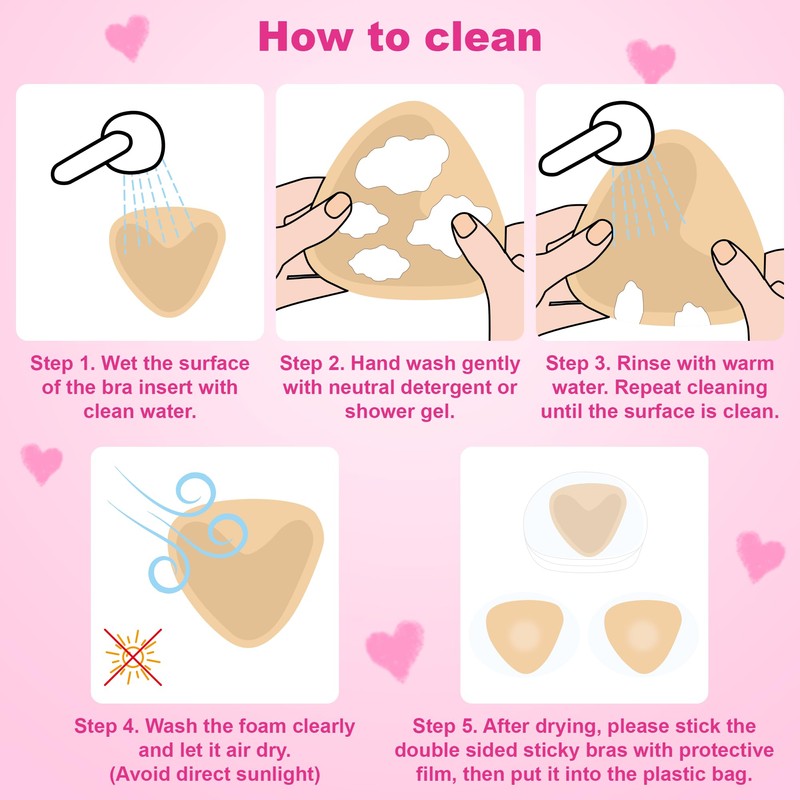 How to clean

Step 1. Wet the surface of the bra insert with clean water.

Step 2. Hand wash gently with neutral detergent or shower gel.

Step 3. Rinse with warm water. Repeat cleaning until the surface is clean.

Step 4. Wash the foam clearly and let it air dry. (Avoid direct sunlight)

Step 5. After drying, please stick the double sided sticky bras with protective film, then put it into the plastic bag.