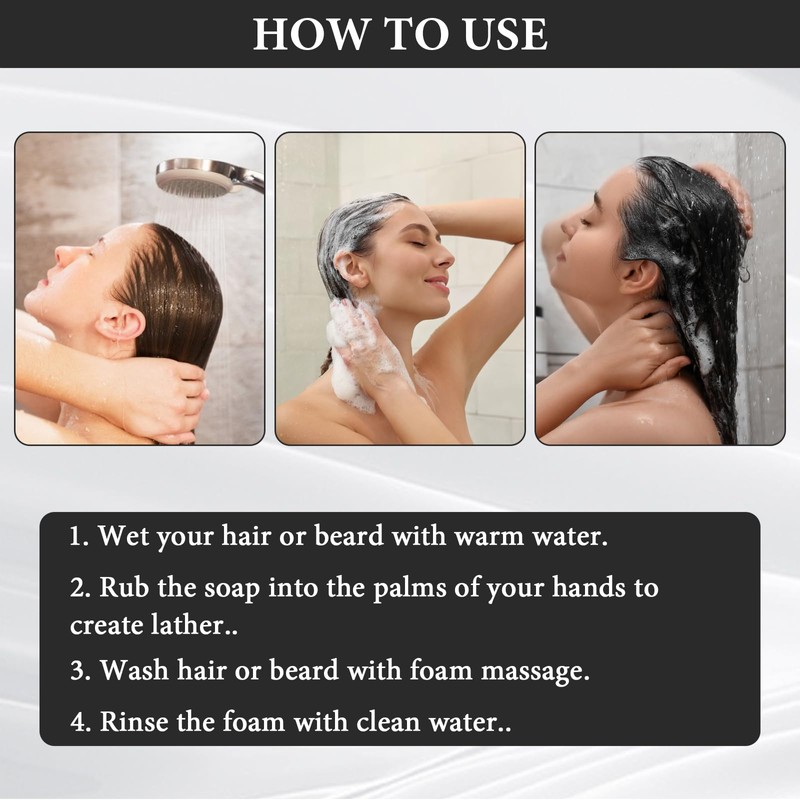 HOW TO USE

1. Wet your hair or beard with warm water.

2. Rub the soap into the palms of your hands to create lather..

3. Wash hair or beard with foam massage.

4. Rinse the foam with clean water..