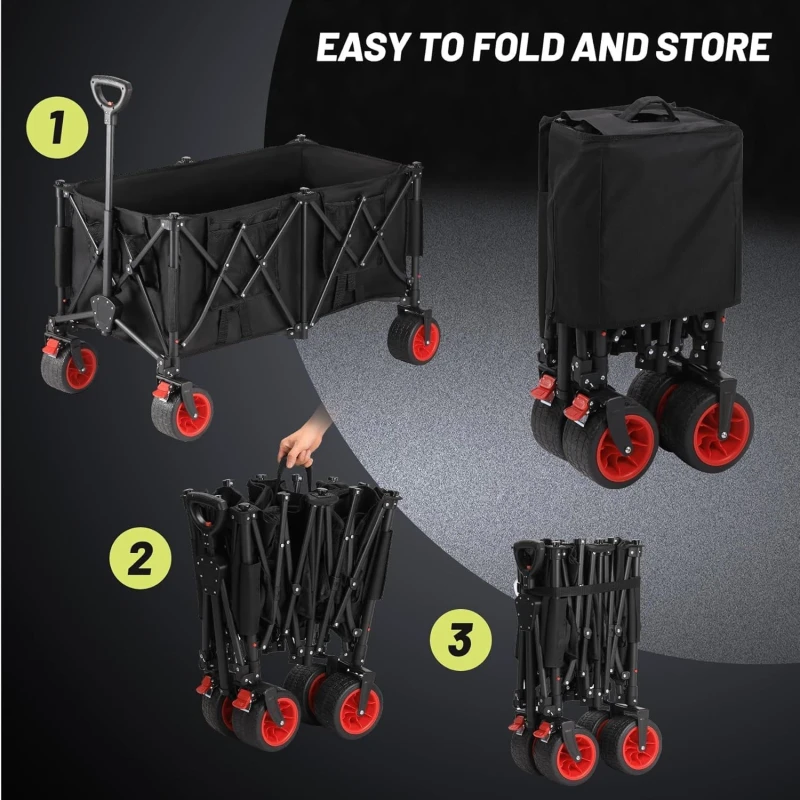 EASY TO FOLD AND STORE

1

2

3