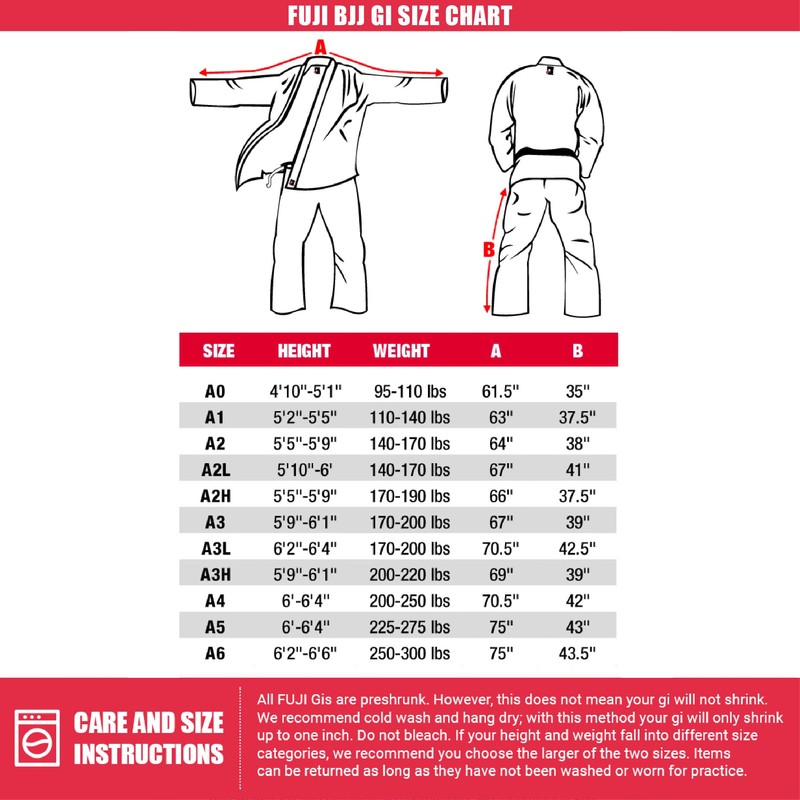 FUJI BJJ GI SIZE CHART

A

B

| SIZE | HEIGHT | WEIGHT | A | B |
|---|---|---|---|---|
| A0 | 4'10"-5'1" | 95-110 lbs | 61.5" | 35" |
| A1 | 5'2"-5'5" | 110-140 lbs | 63" | 37.5" |
| A2 | 5'5"-5'9" | 140-170 lbs | 64" | 38" |
| A2L | 5'10"-6' | 140-170 lbs | 67" | 41" |
| A2H | 5'5"-5'9" | 170-190 lbs | 66" | 37.5" |
| A3 | 5'9"-6'1" | 170-200 lbs | 67" | 39" |
| A3L | 6'2"-6'4" | 170-200 lbs | 70.5" | 42.5" |
| A3H | 5'9"-6'1" | 200-220 lbs | 69" | 39" |
| A4 | 6'-6'4" | 200-250 lbs | 70.5" | 42" |
| A5 | 6'-6'4" | 225-275 lbs | 75" | 43" |
| A6 | 6'2"-6'6" | 250-300 lbs | 75" | 43.5" |

CARE AND SIZE INSTRUCTIONS

All FUJI Gis are preshrunk. However, this does not mean your gi will not shrink. We recommend cold wash and hang dry; with this method your gi will only shrink up to one inch. Do not bleach. If your height and weight fall into different size categories, we recommend you choose the larger of the two sizes. Items can be returned as long as they have not been washed or worn for practice.